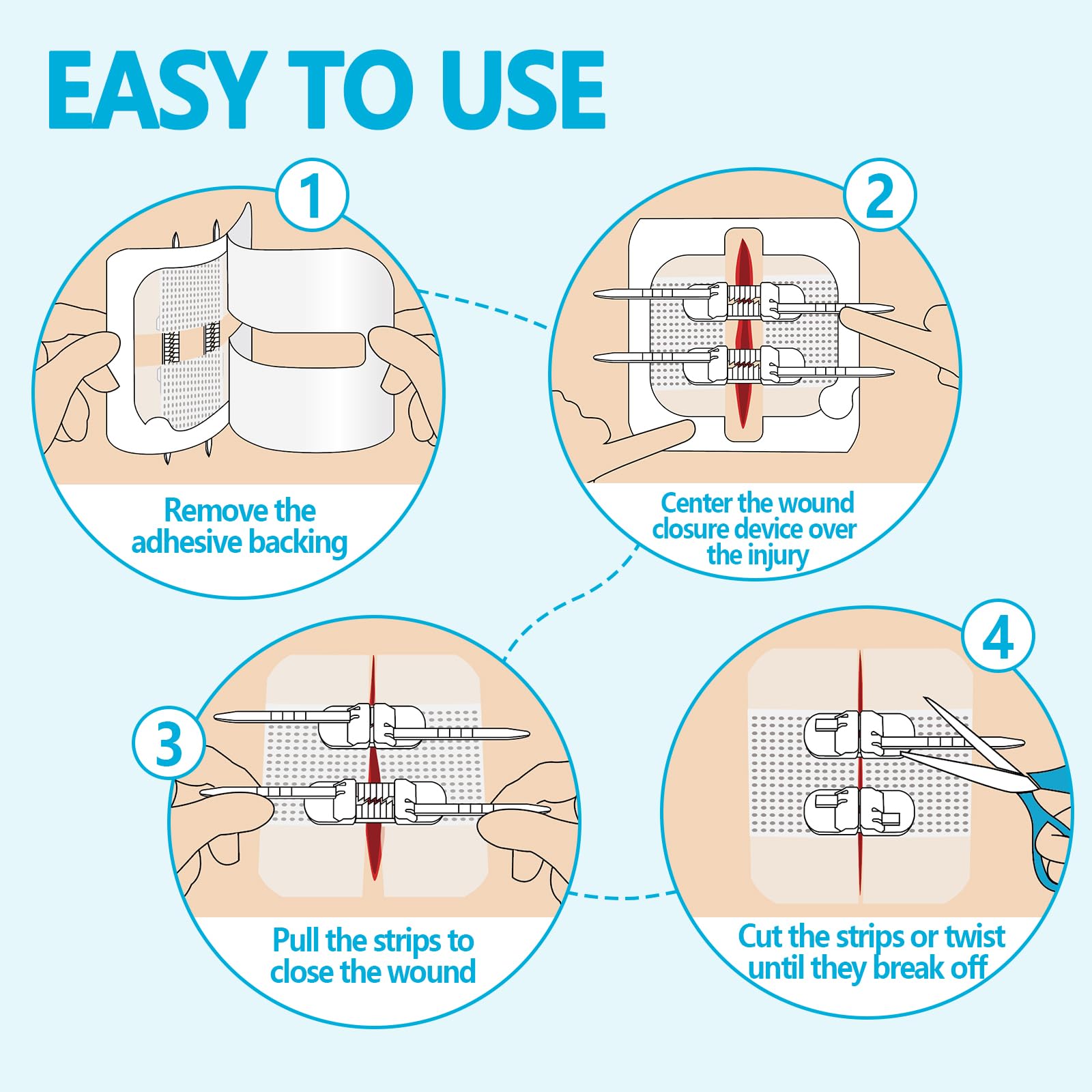 EASY TO USE

1

Remove the adhesive backing

2

Center the wound closure device over the injury

3

Pull the strips to close the wound

4

Cut the strips or twist until they break off