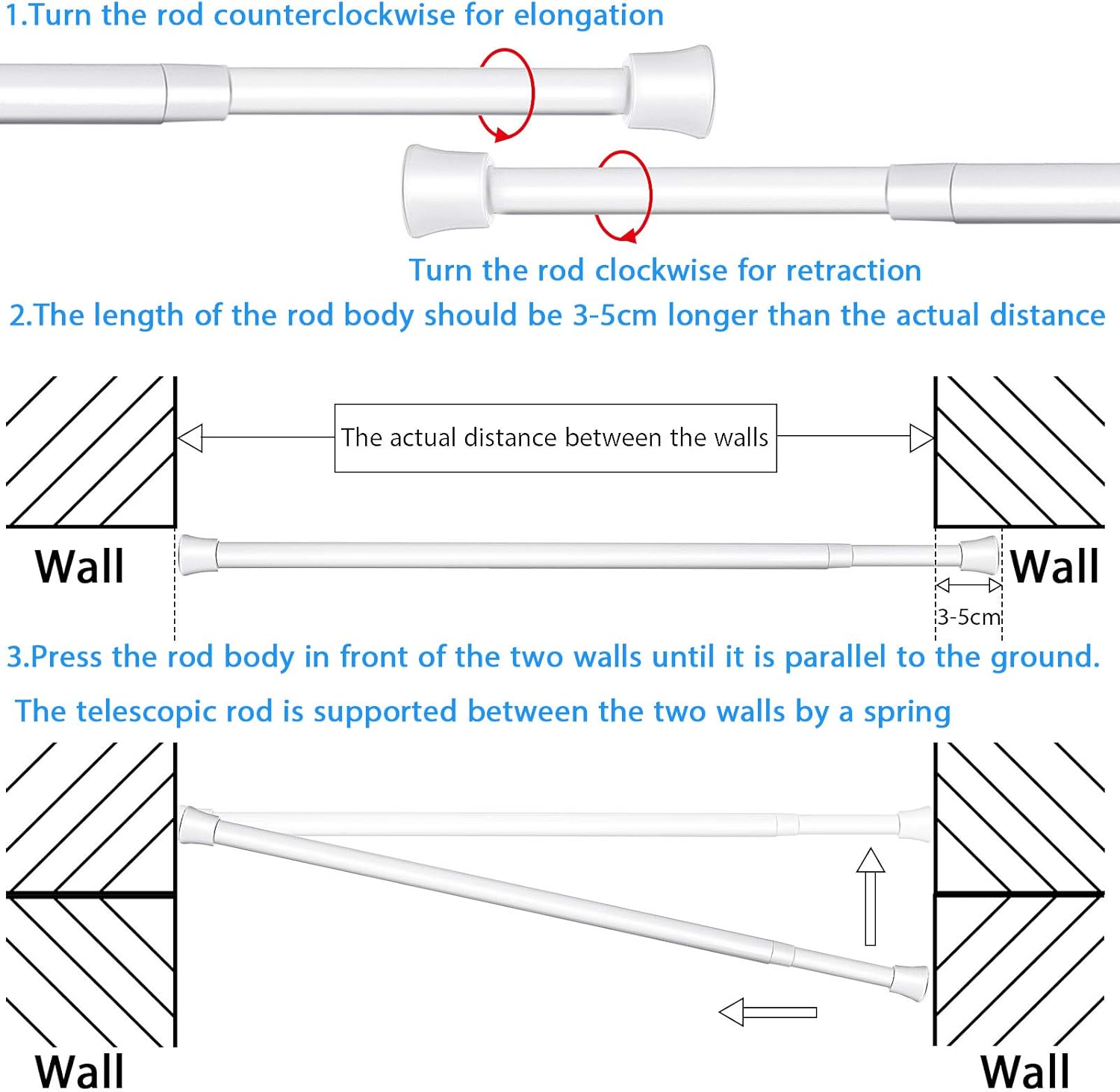 1.Turn the rod counterclockwise for elongation

Turn the rod clockwise for retraction

2.The length of the rod body should be 3-5cm longer than the actual distance

The actual distance between the walls

Wall

Wall

3-5cm

3.Press the rod body in front of the two walls until it is parallel to the ground.

The telescopic rod is supported between the two walls by a spring

Wall

Wall