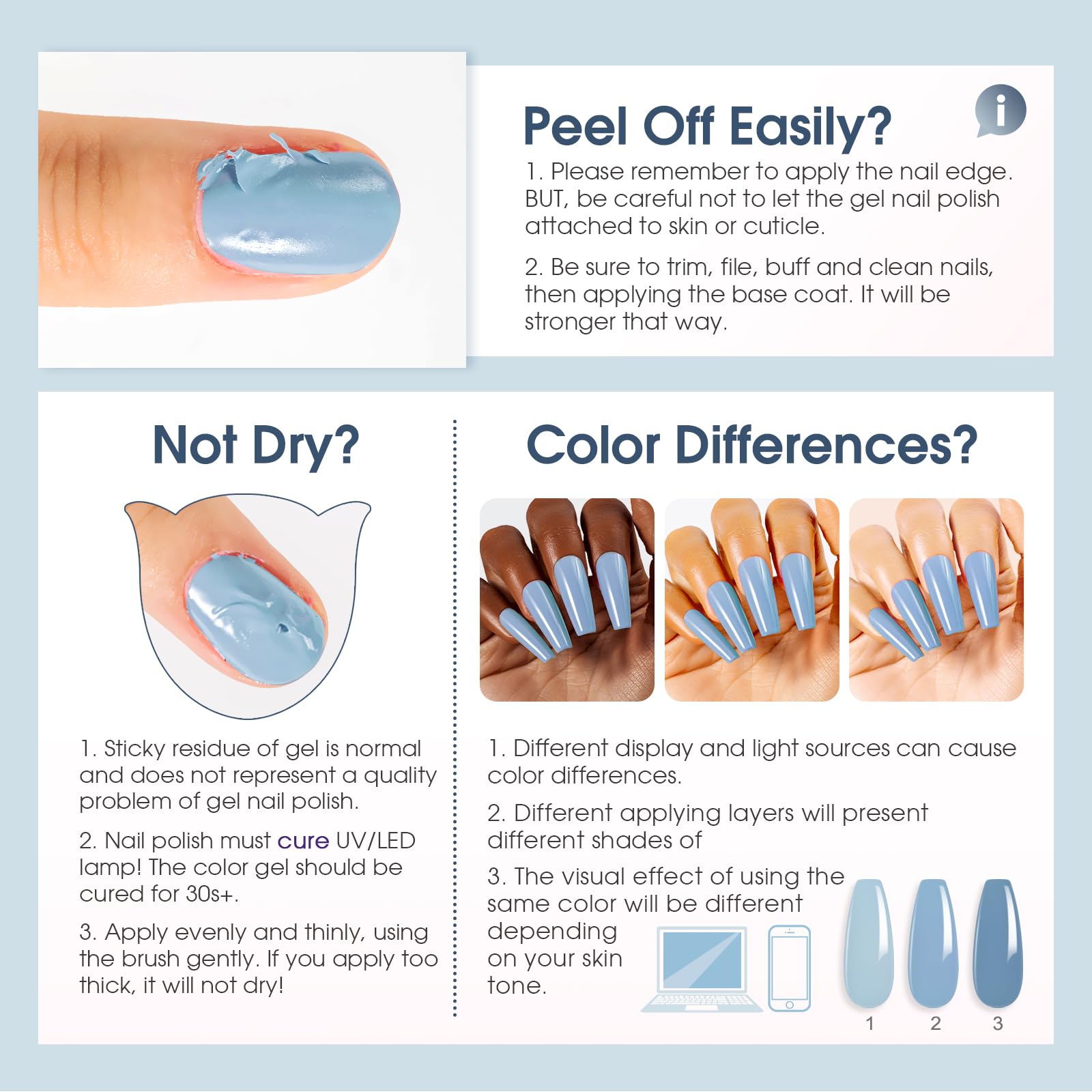 Peel Off Easily?

i

1. Please remember to apply the nail edge. BUT, be careful not to let the gel nail polish attached to skin or cuticle.

2. Be sure to trim, file, buff and clean nails, then applying the base coat. It will be stronger that way.

Not Dry?

1. Sticky residue of gel is normal and does not represent a quality problem of gel nail polish.

2. Nail polish must cure UV/LED lamp! The color gel should be cured for 30s+.

3. Apply evenly and thinly, using the brush gently. If you apply too thick, it will not dry!

Color Differences?

1. Different display and light sources can cause color differences.

2. Different applying layers will present different shades of

3. The visual effect of using the same color will be different depending on your skin tone.

1 2 3