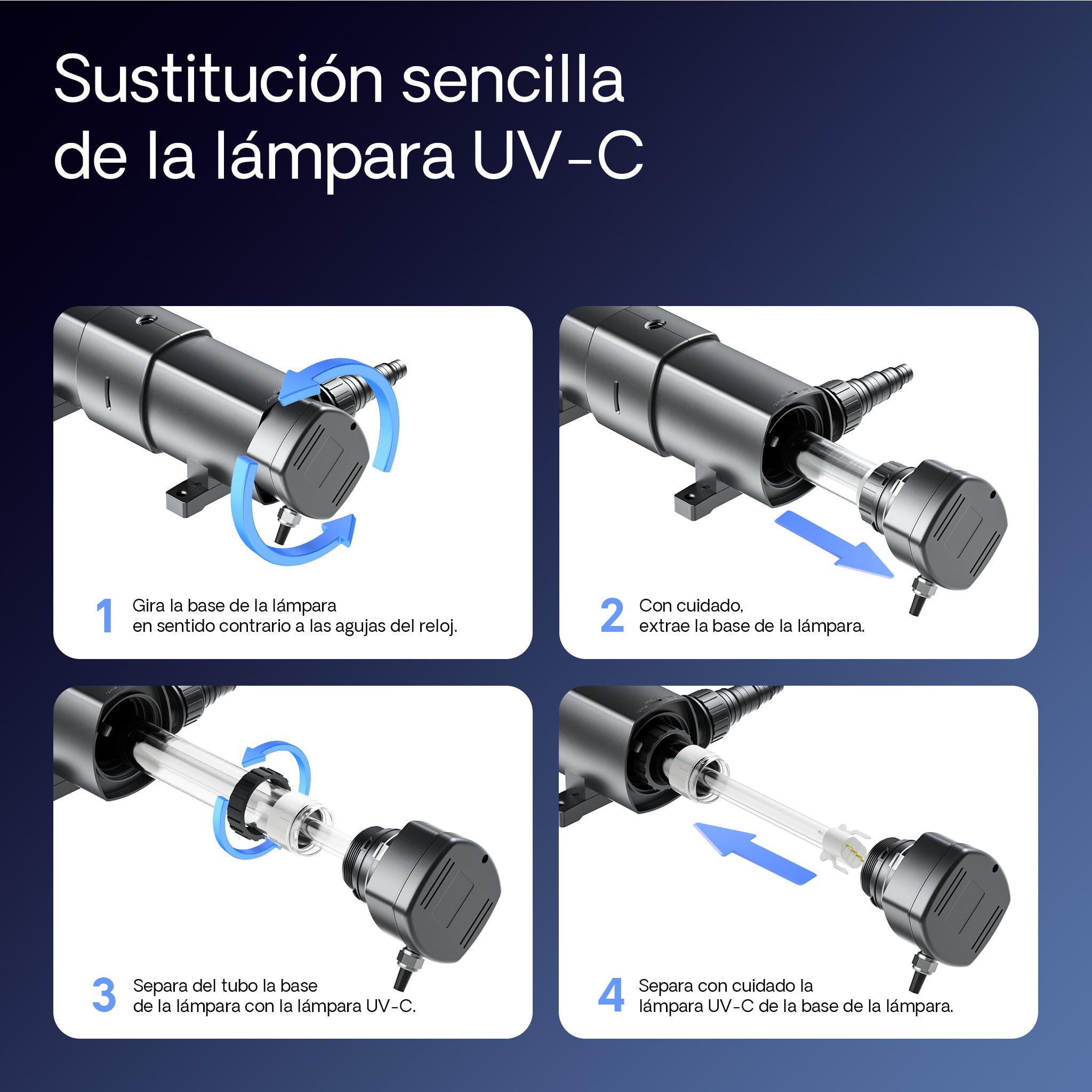 Sustitución sencilla de la lámpara UV-C

1 Gira la base de la lámpara en sentido contrario a las agujas del reloj.

2 Con cuidado, extrae la base de la lámpara.

3 Separa del tubo la base de la lámpara con la lámpara UV-C.

4 Separa con cuidado la lámpara UV-C de la base de la lámpara.