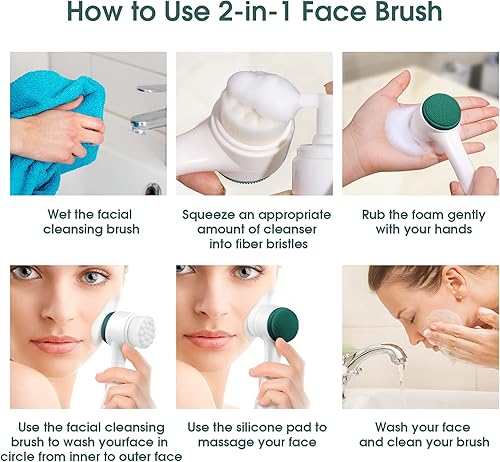 How to Use 2-in-1 Face Brush

Wet the facial cleansing brush

Squeeze an appropriate amount of cleanser into fiber bristles

Rub the foam gently with your hands

Use the facial cleansing brush to wash yourface in circle from inner to outer face

Use the silicone pad to massage your face

Wash your face and clean your brush