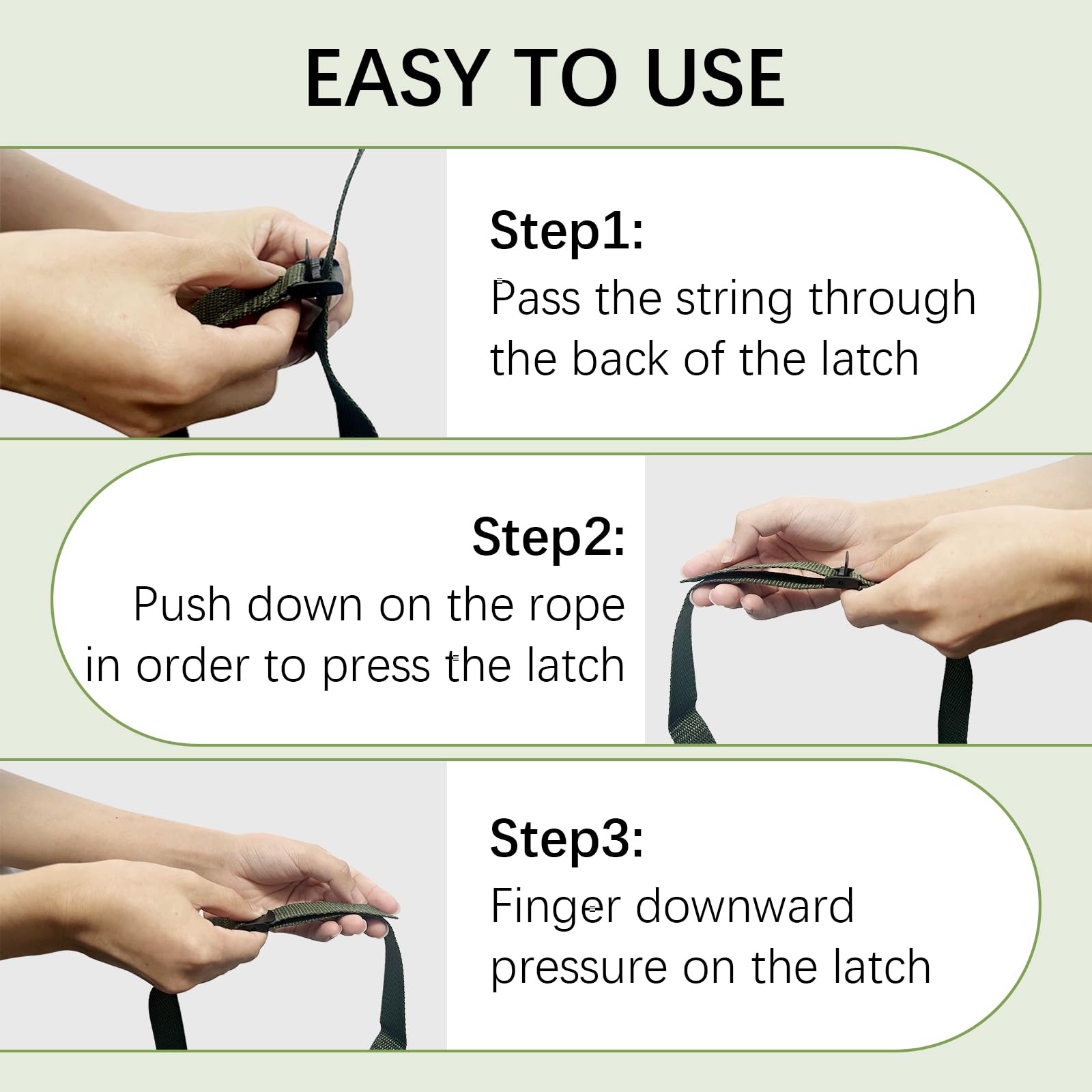 EASY TO USE

Step1:
Pass the string through the back of the latch

Step2:
Push down on the rope in order to press the latch

Step3:
Finger downward pressure on the latch