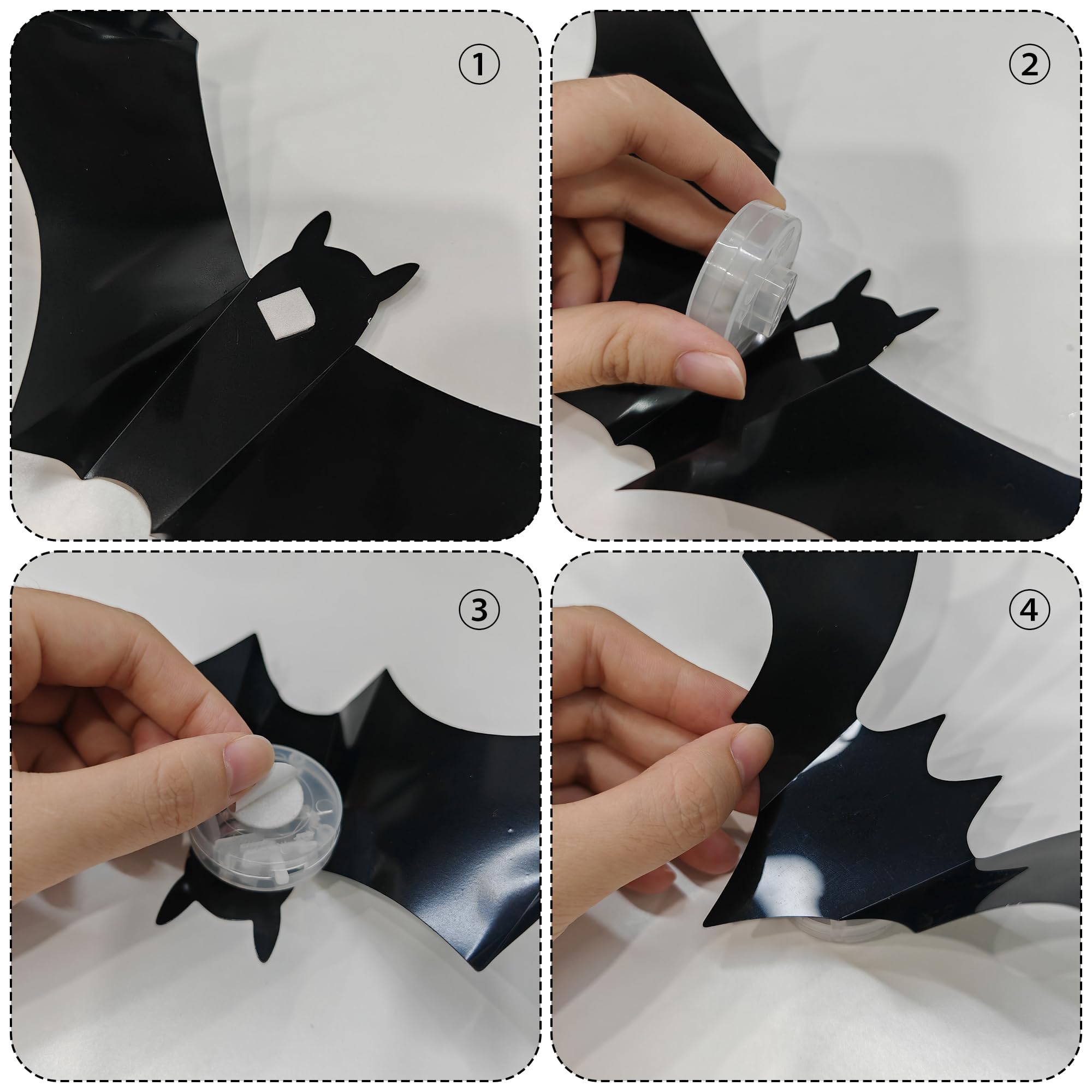 ①

②

③

④