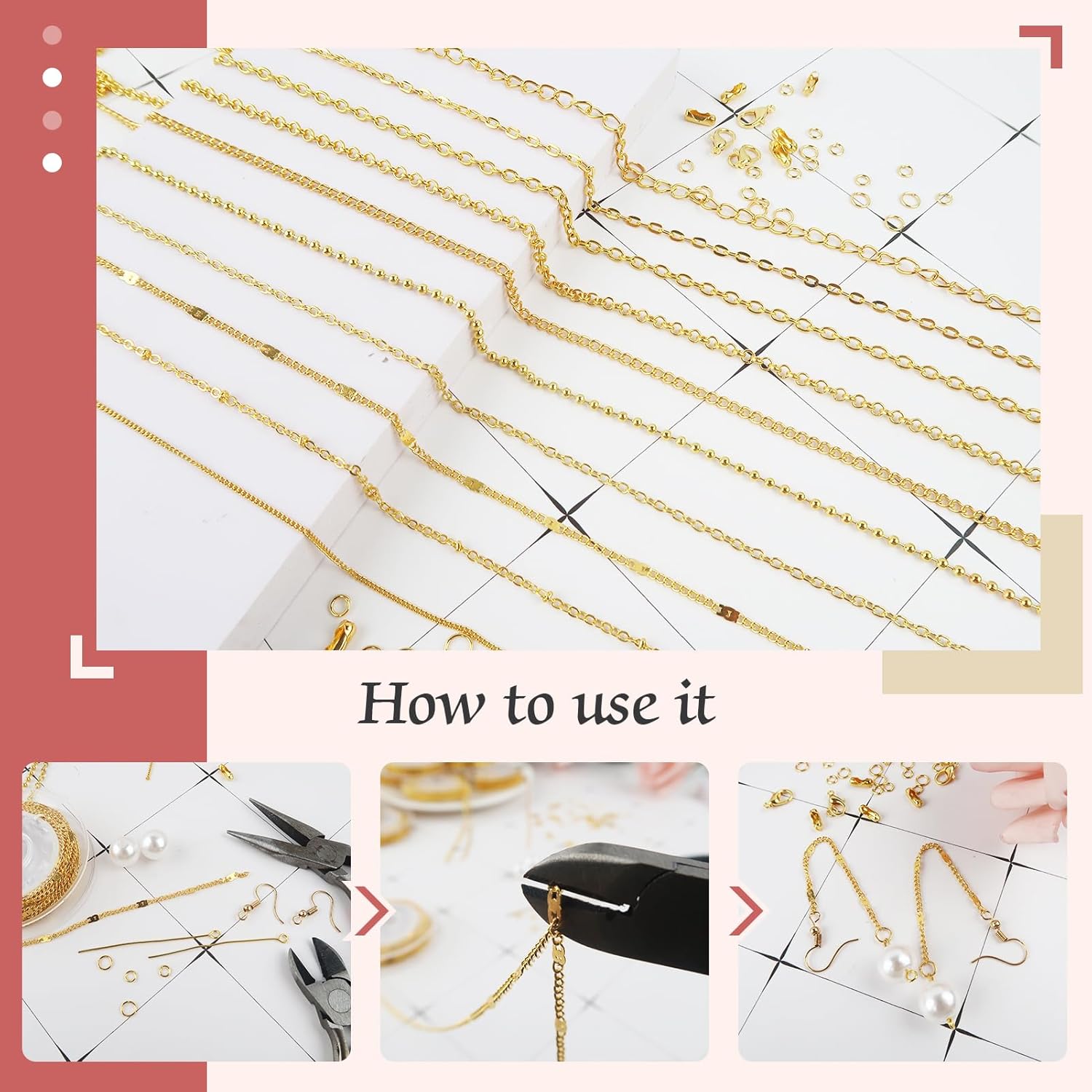 How to use it