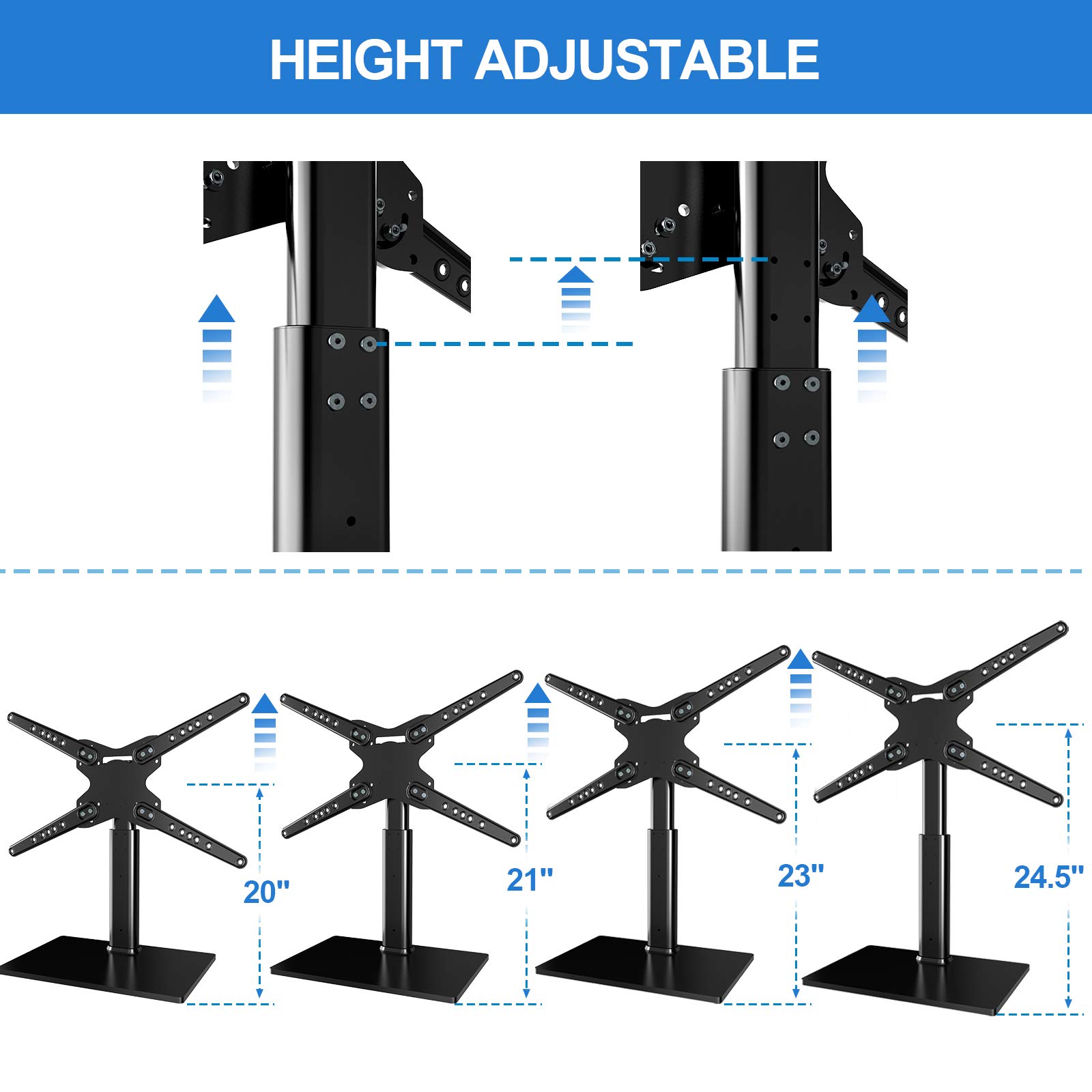 HEIGHT ADJUSTABLE

20"

21"

23"

24.5"