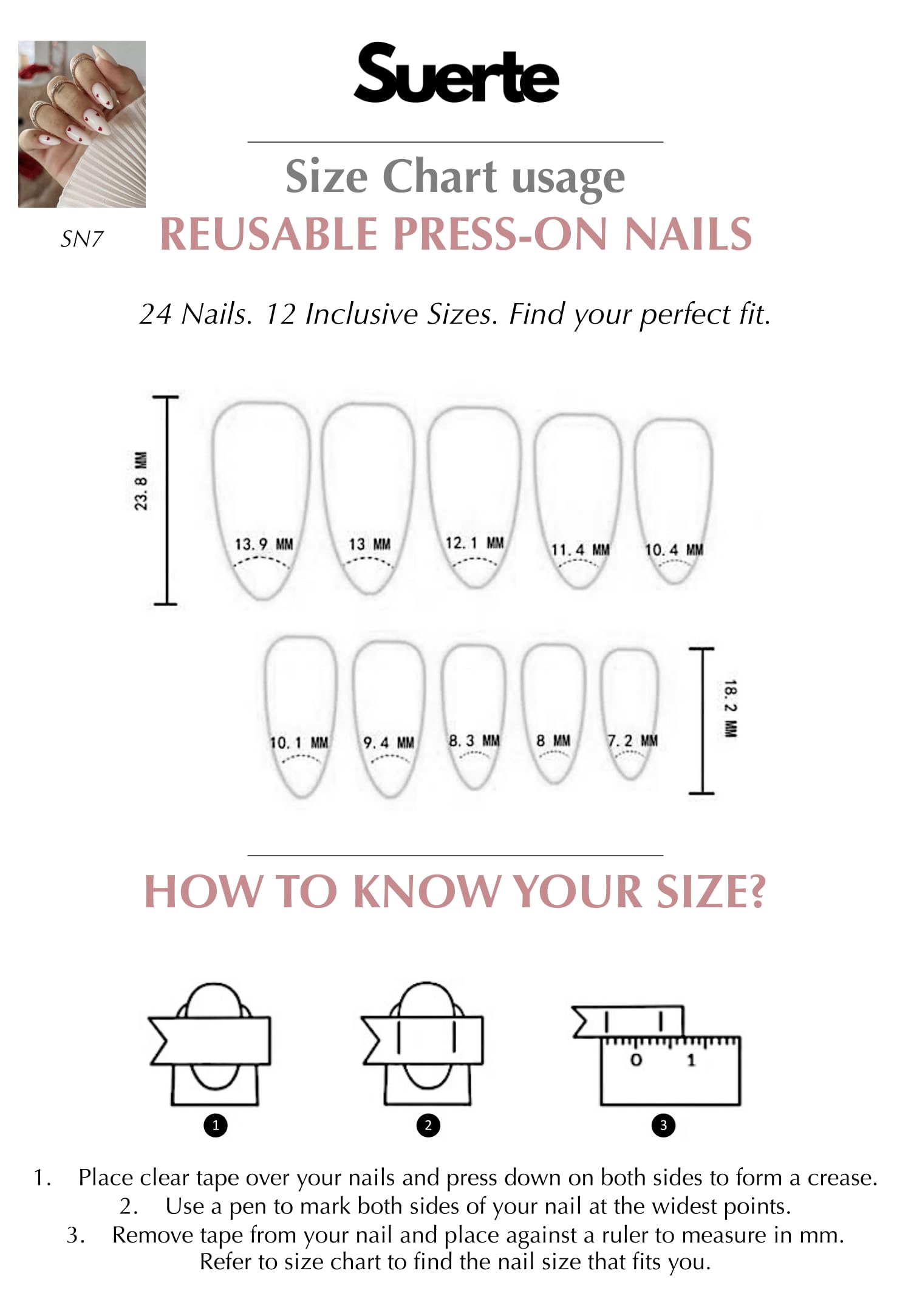 Suerte

Size Chart usage

SN7

REUSABLE PRESS-ON NAILS

24 Nails. 12 Inclusive Sizes. Find your perfect fit.

23.8 MM

13.9 MM
13 MM
12.1 MM
11.4 MM
10.4 MM

10.1 MM
9.4 MM
8.3 MM
8 MM
7.2 MM

18.2 MM

HOW TO KNOW YOUR SIZE?

0 1

1
2
3

1. Place clear tape over your nails and press down on both sides to form a crease.
2. Use a pen to mark both sides of your nail at the widest points.
3. Remove tape from your nail and place against a ruler to measure in mm.
Refer to size chart to find the nail size that fits you.