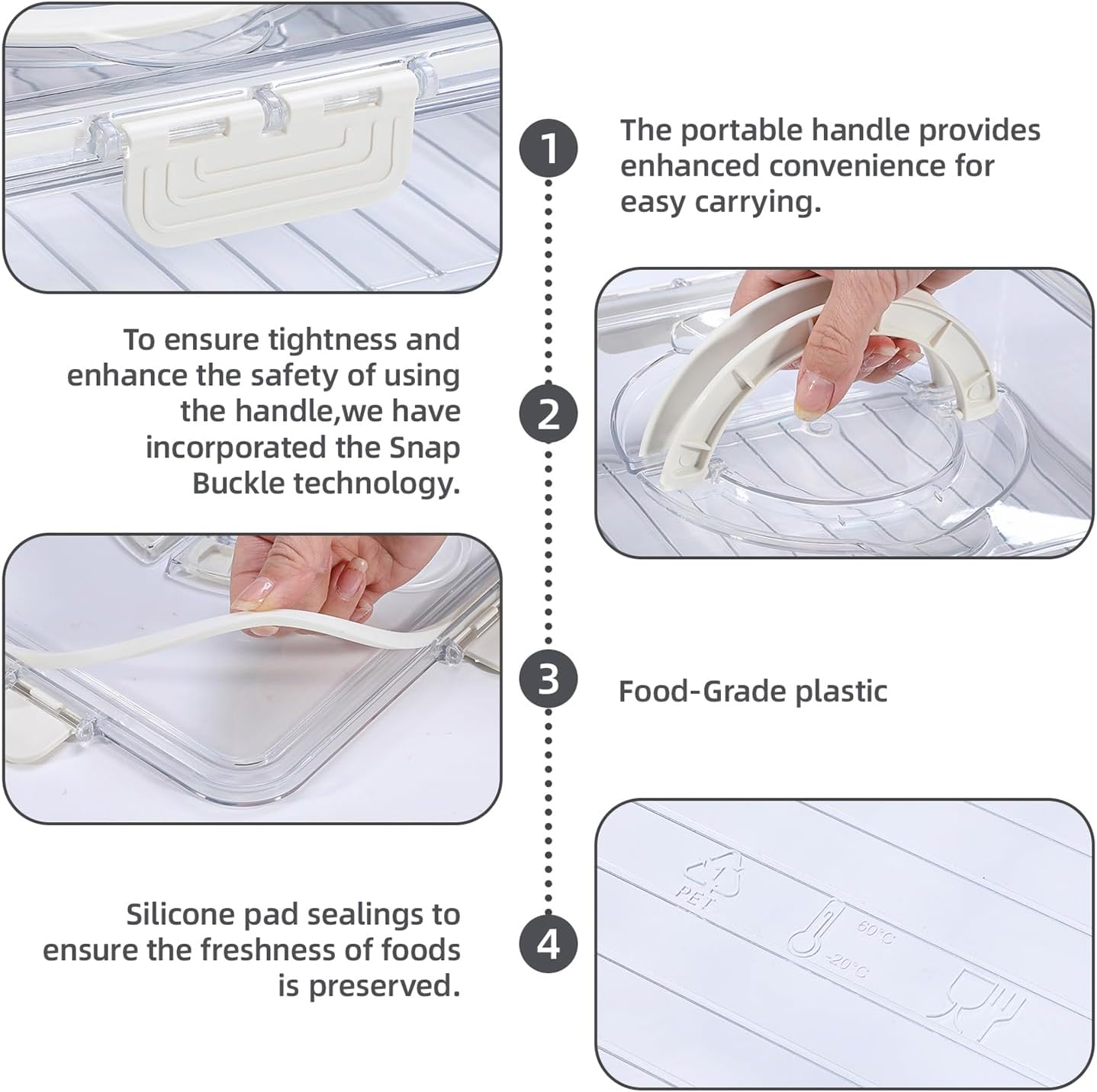 1

The portable handle provides enhanced convenience for easy carrying.

To ensure tightness and enhance the safety of using the handle,we have incorporated the Snap Buckle technology.

2

3

Food-Grade plastic

Silicone pad sealings to ensure the freshness of foods is preserved.

4

1
PET

60°C
-20°C