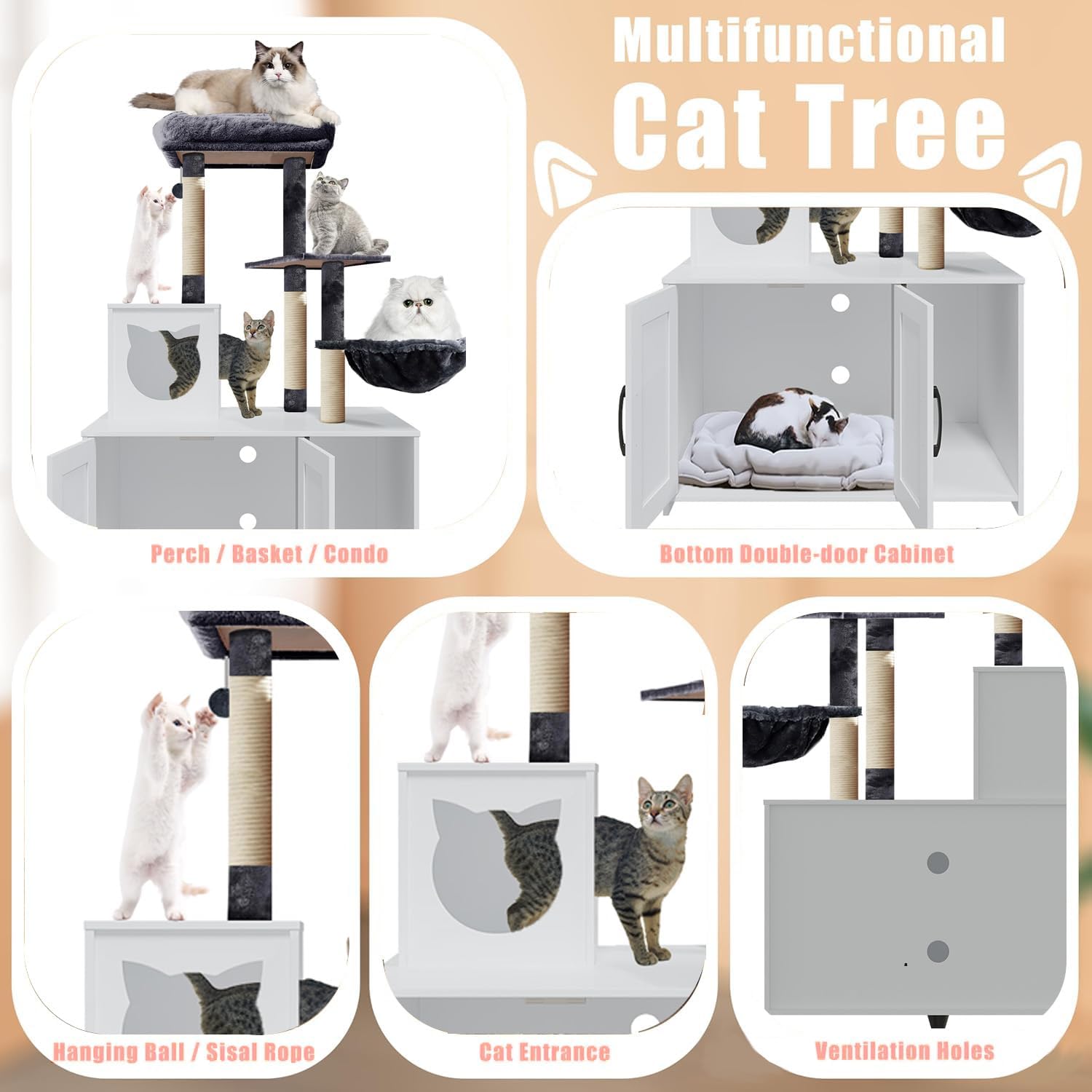 Multifunctional Cat Tree

Perch / Basket / Condo

Bottom Double-door Cabinet

Hanging Ball / Sisal Rope

Cat Entrance

Ventilation Holes