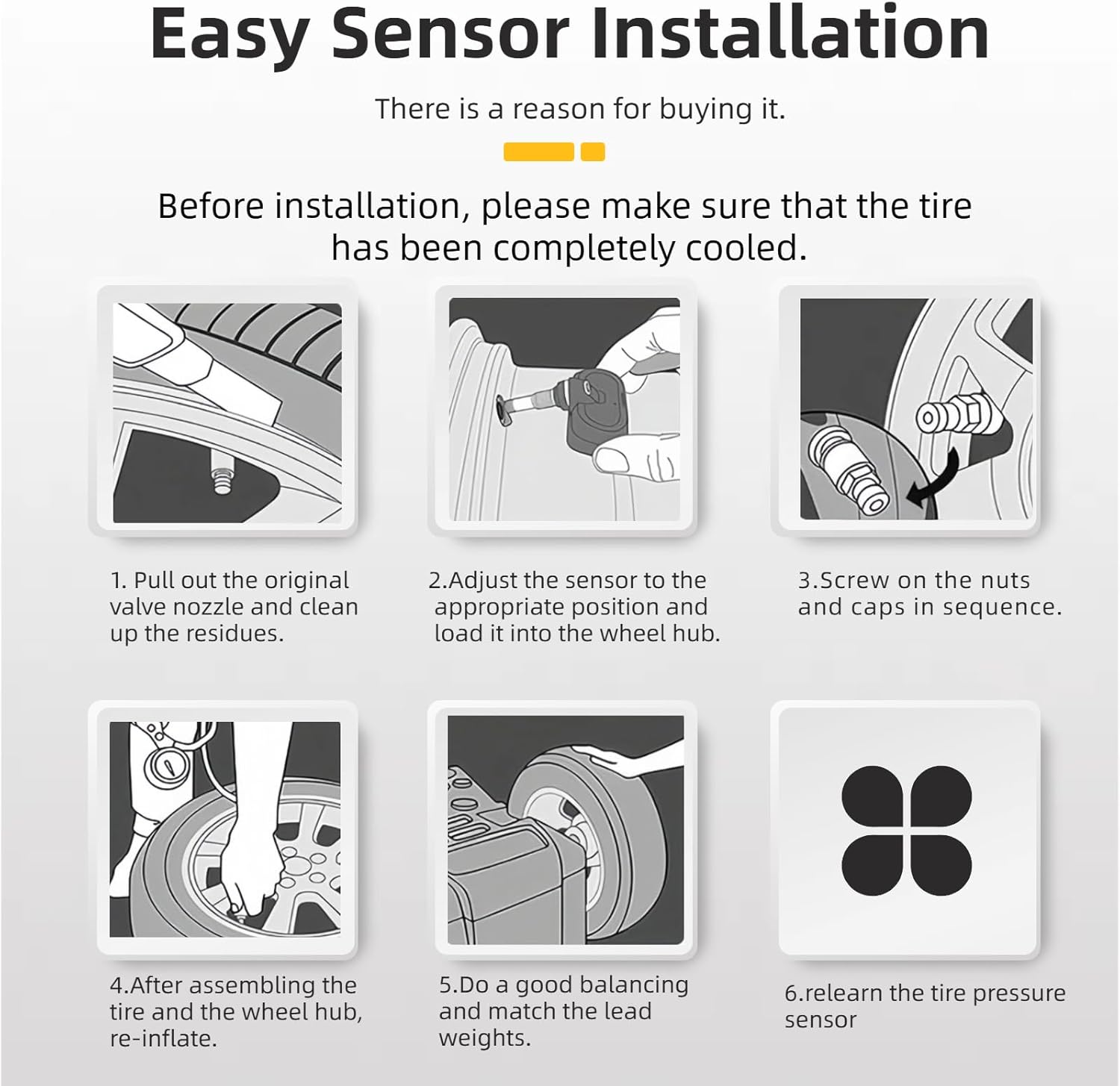 Easy Sensor Installation

There is a reason for buying it.

Before installation, please make sure that the tire has been completely cooled.

1. Pull out the original valve nozzle and clean up the residues.

2.Adjust the sensor to the appropriate position and load it into the wheel hub.

3.Screw on the nuts and caps in sequence.

4.After assembling the tire and the wheel hub, re-inflate.

5.Do a good balancing and match the lead weights.

6.relearn the tire pressure sensor