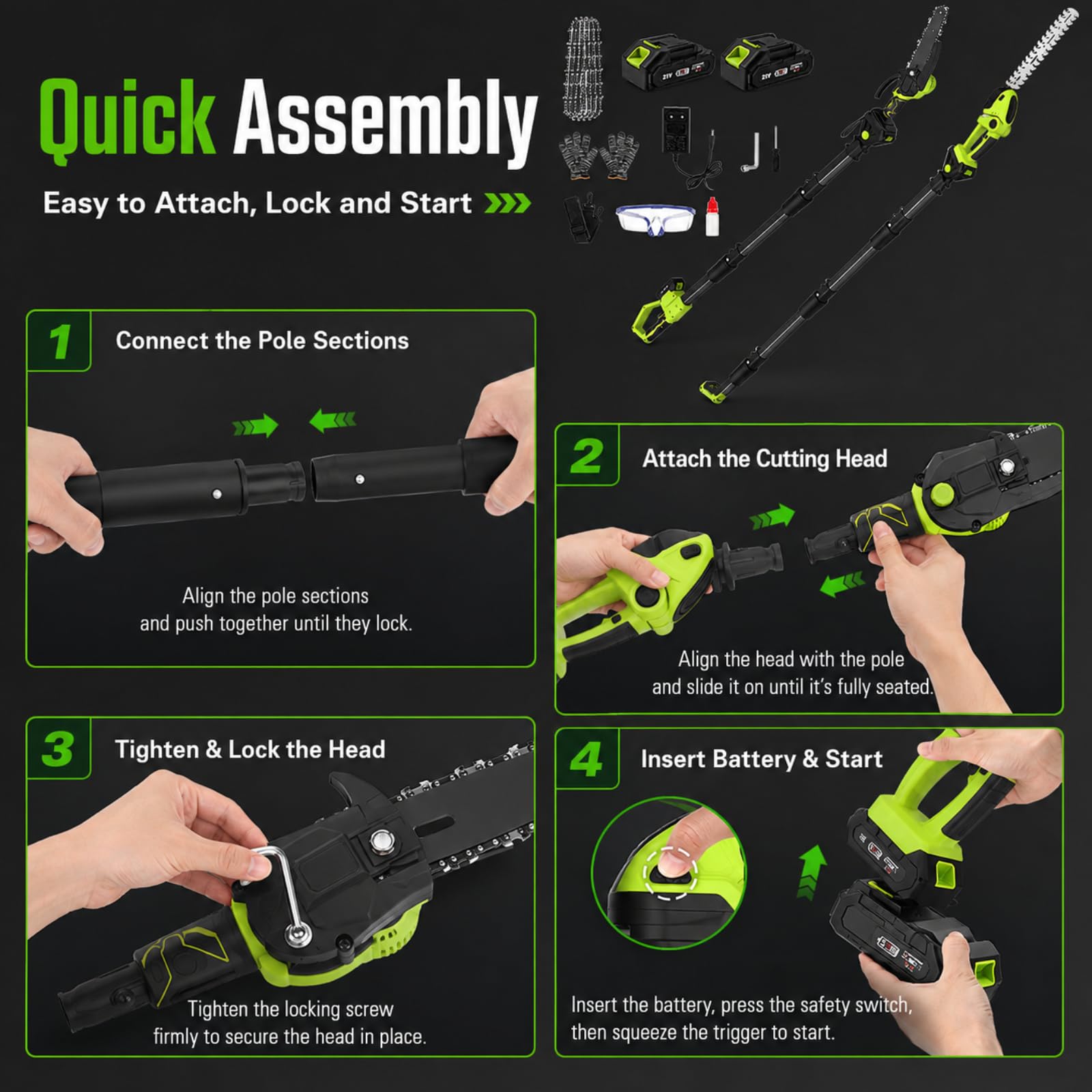 Quick Assembly

Easy to Attach, Lock and Start

21V

21V

1 Connect the Pole Sections

Align the pole sections and push together until they lock.

2 Attach the Cutting Head

Align the head with the pole and slide it on until it's fully seated.

3 Tighten & Lock the Head

Tighten the locking screw firmly to secure the head in place.

4 Insert Battery & Start

Insert the battery, press the safety switch, then squeeze the trigger to start.