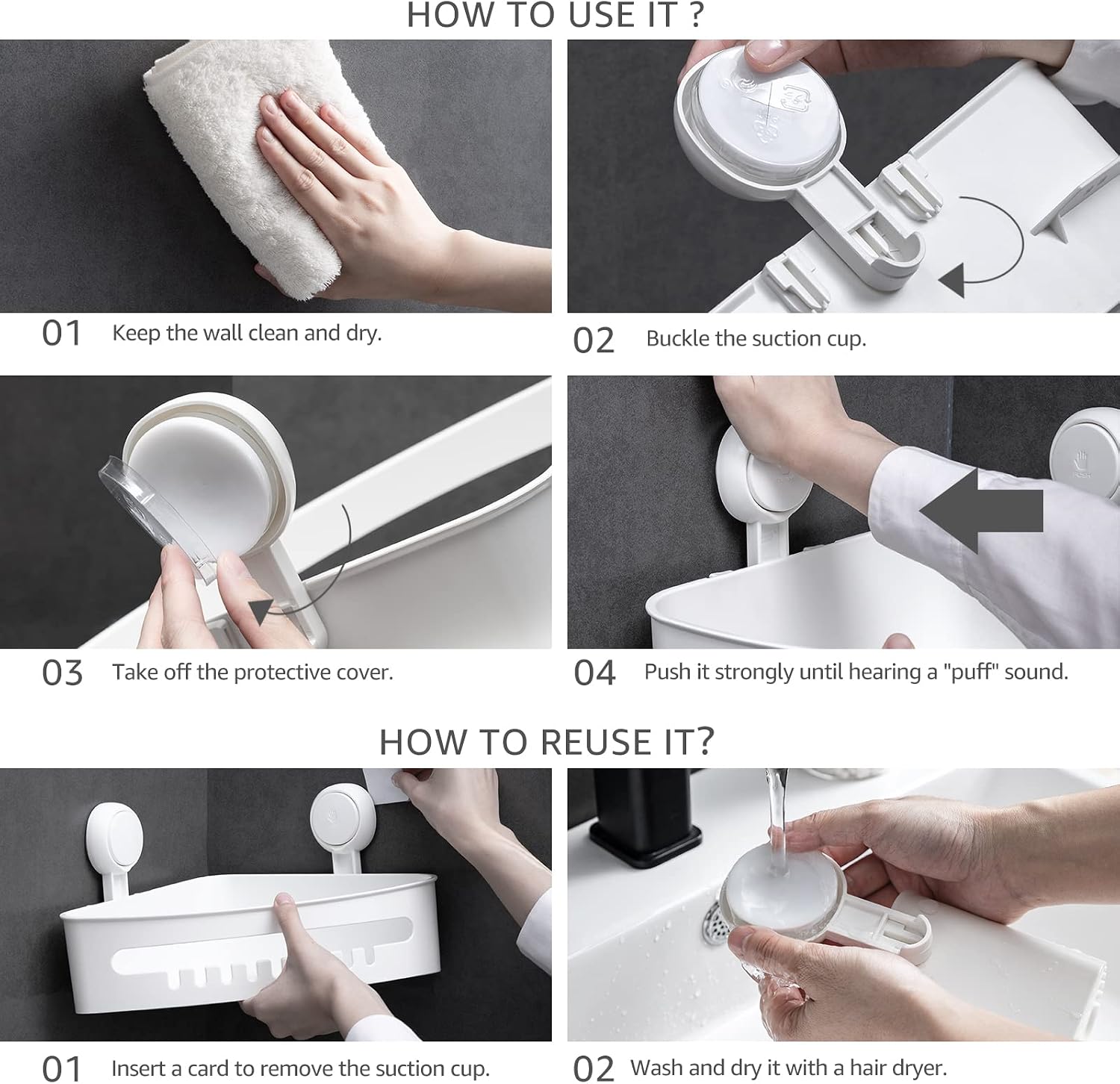 HOW TO USE IT ?

01 Keep the wall clean and dry.

02 Buckle the suction cup.

03 Take off the protective cover.

04 Push it strongly until hearing a "puff" sound.

HOW TO REUSE IT?

01 Insert a card to remove the suction cup.

02 Wash and dry it with a hair dryer.