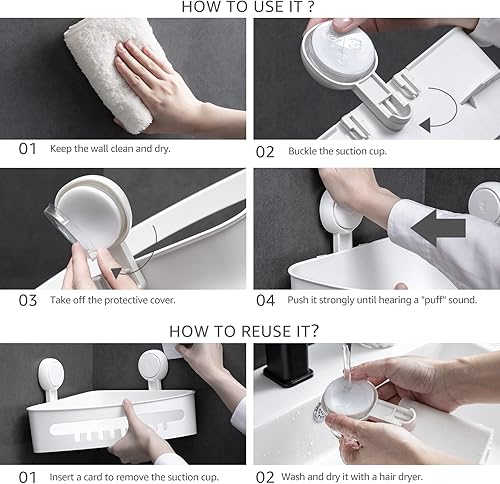 HOW TO USE IT ?

01 Keep the wall clean and dry.

02 Buckle the suction cup.

03 Take off the protective cover.

04 Push it strongly until hearing a "puff" sound.

HOW TO REUSE IT?

01 Insert a card to remove the suction cup.

02 Wash and dry it with a hair dryer.