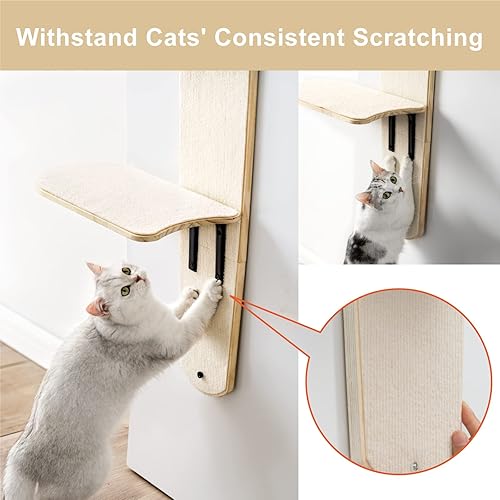 Withstand Cats' Consistent Scratching