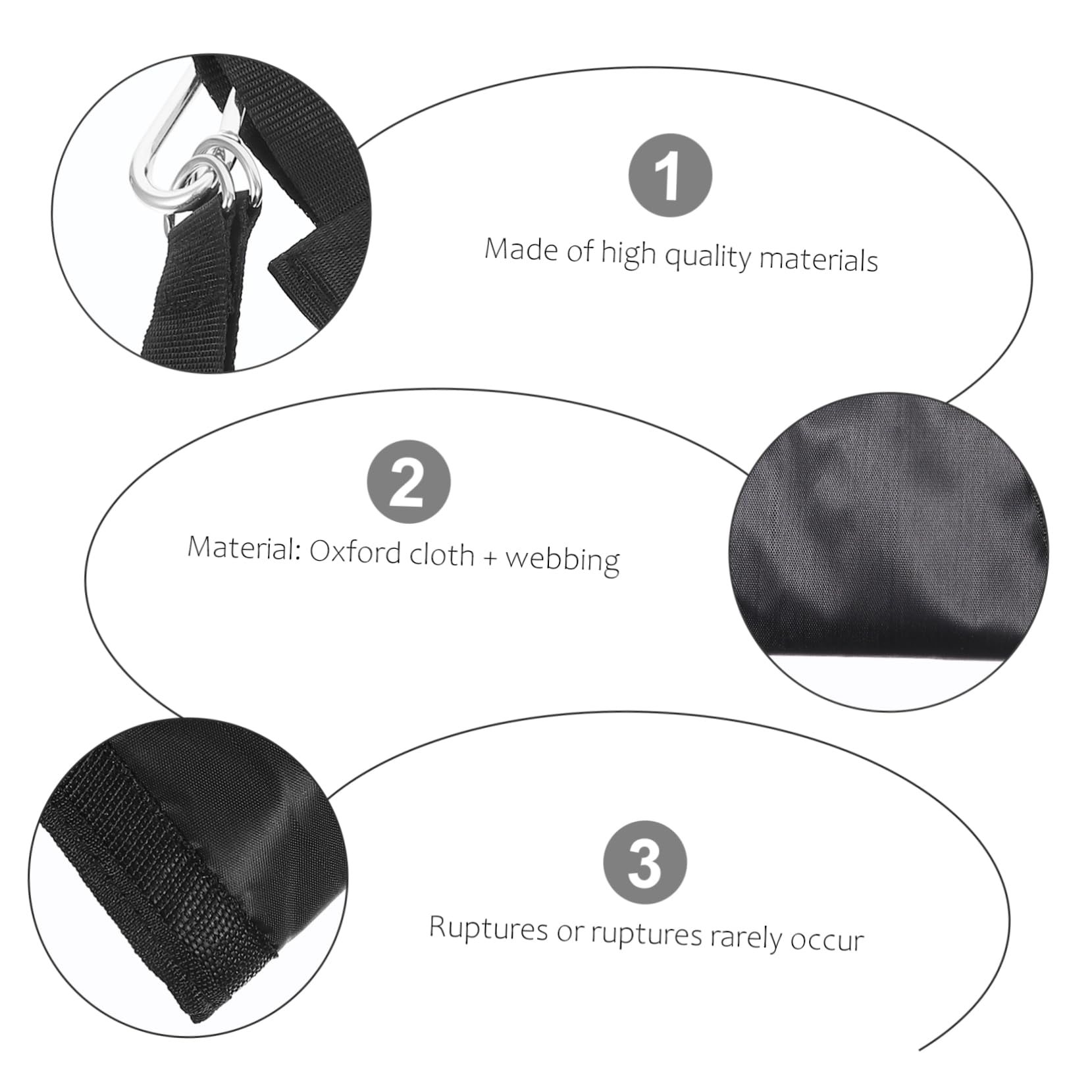 1

Made of high quality materials

2

Material: Oxford cloth + webbing

3

Ruptures or ruptures rarely occur