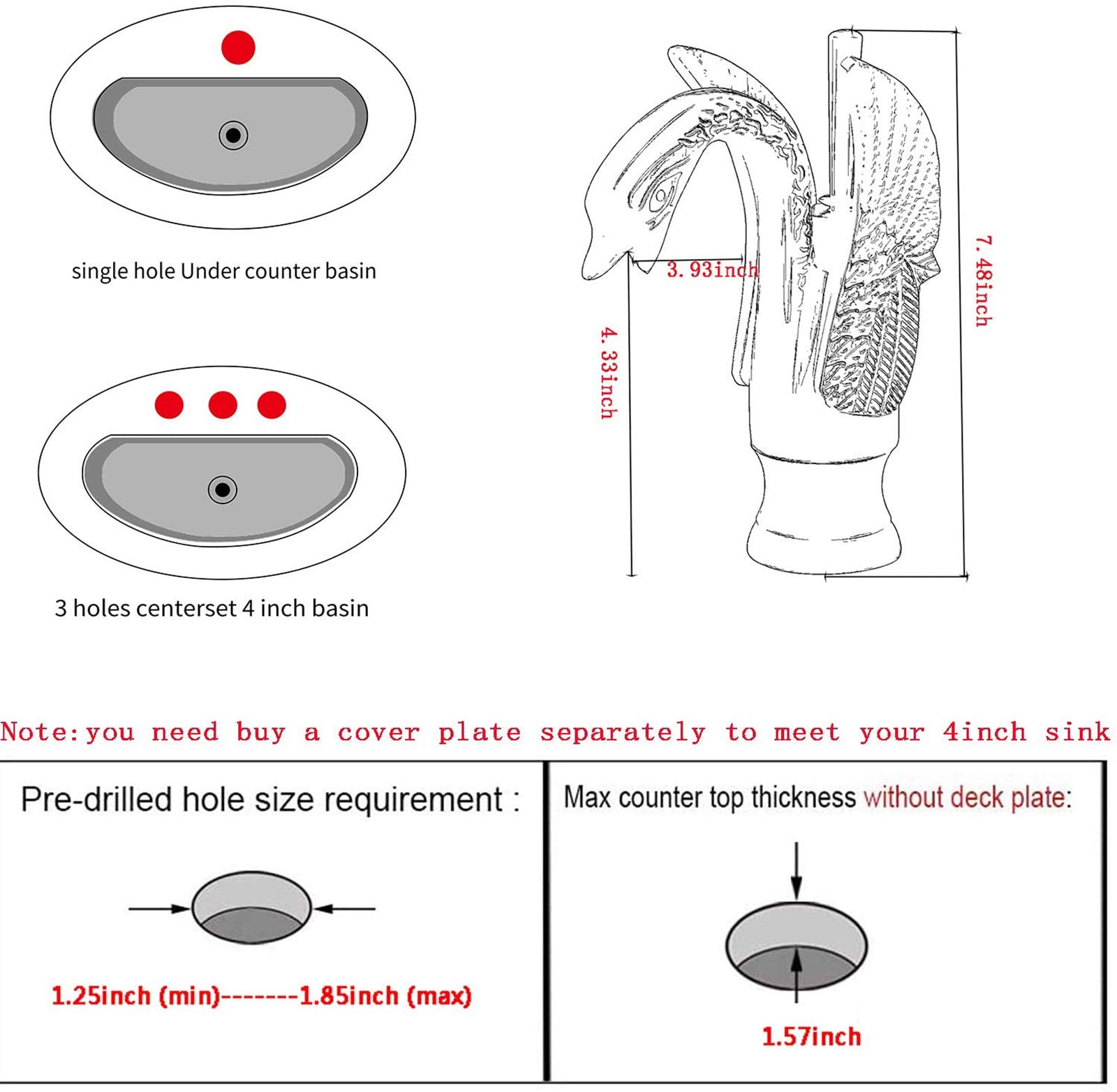 single hole Under counter basin

3 holes centerset 4 inch basin

3.93inch

4.33inch

7.48inch

Note:you need buy a cover plate separately to meet your 4inch sink

Pre-drilled hole size requirement :

1.25inch (min)-------1.85inch (max)

Max counter top thickness without deck plate:

1.57inch