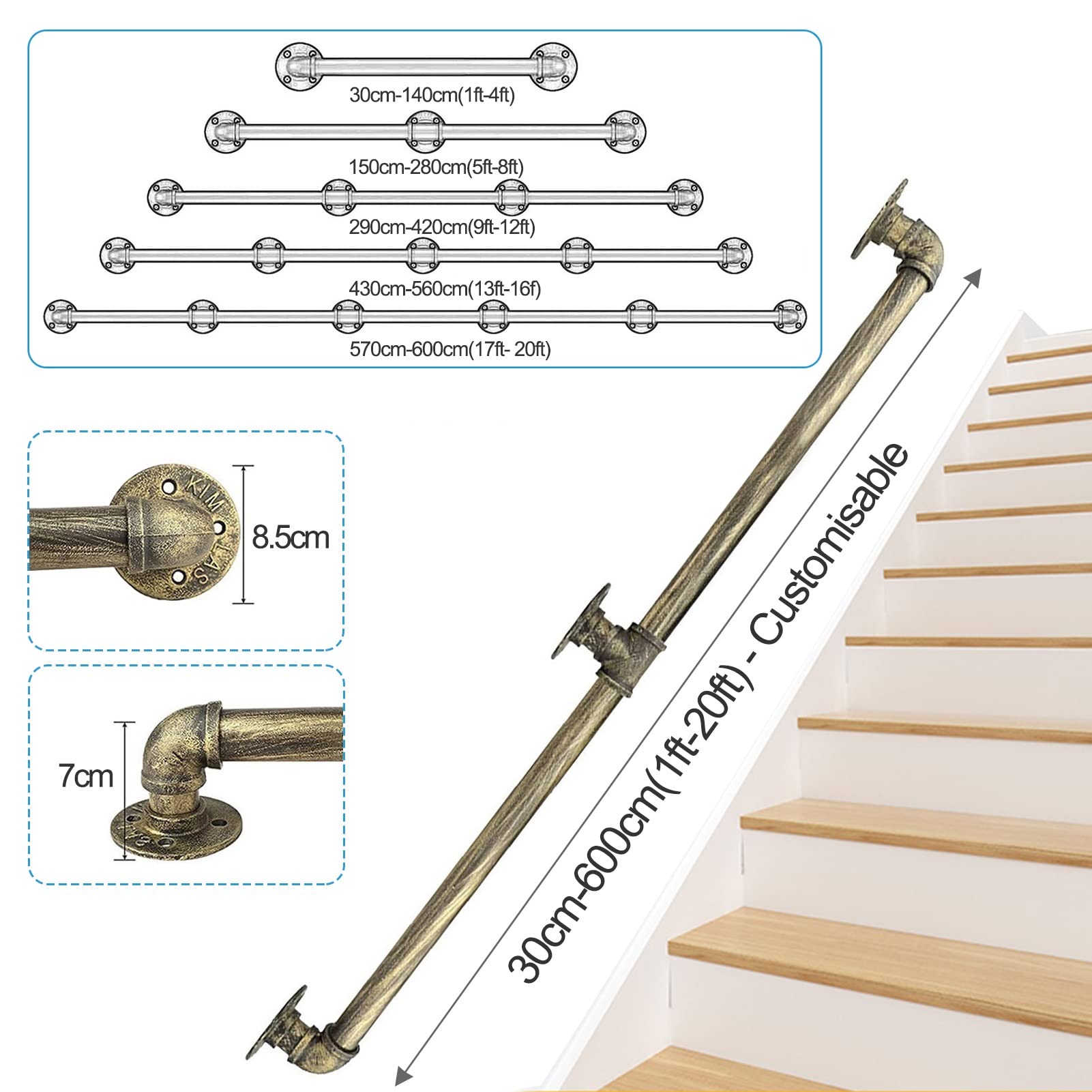 30cm-140cm(1ft-4ft)

150cm-280cm(5ft-8ft)

290cm-420cm(9ft-12ft)

430cm-560cm(13ft-16f)

570cm-600cm(17ft- 20ft)

KIM LAS

8.5cm

7cm

30cm-600cm(1ft-20ft) - Customisable