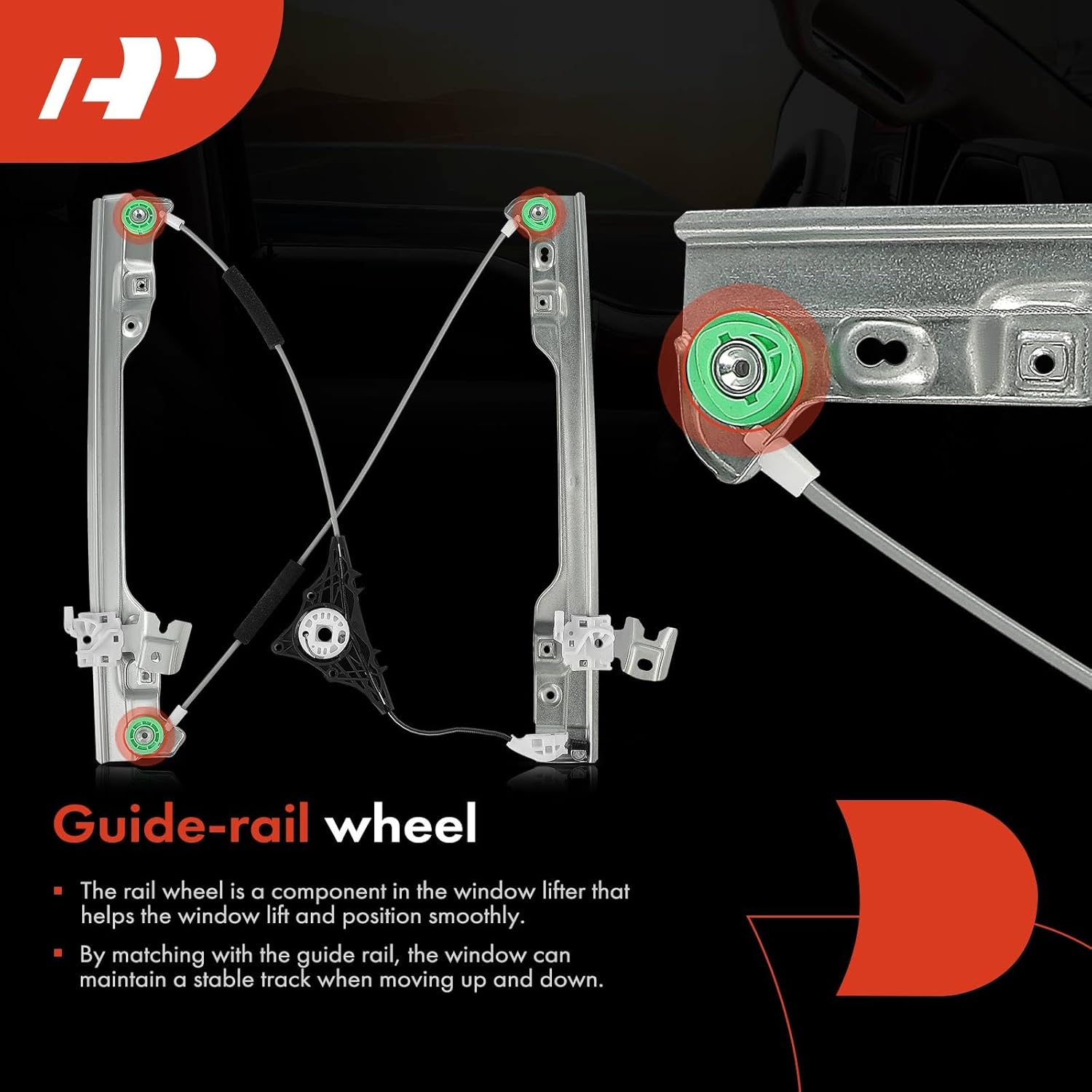 AP

Guide-rail wheel

▪ The rail wheel is a component in the window lifter that helps the window lift and position smoothly.

▪ By matching with the guide rail, the window can maintain a stable track when moving up and down.