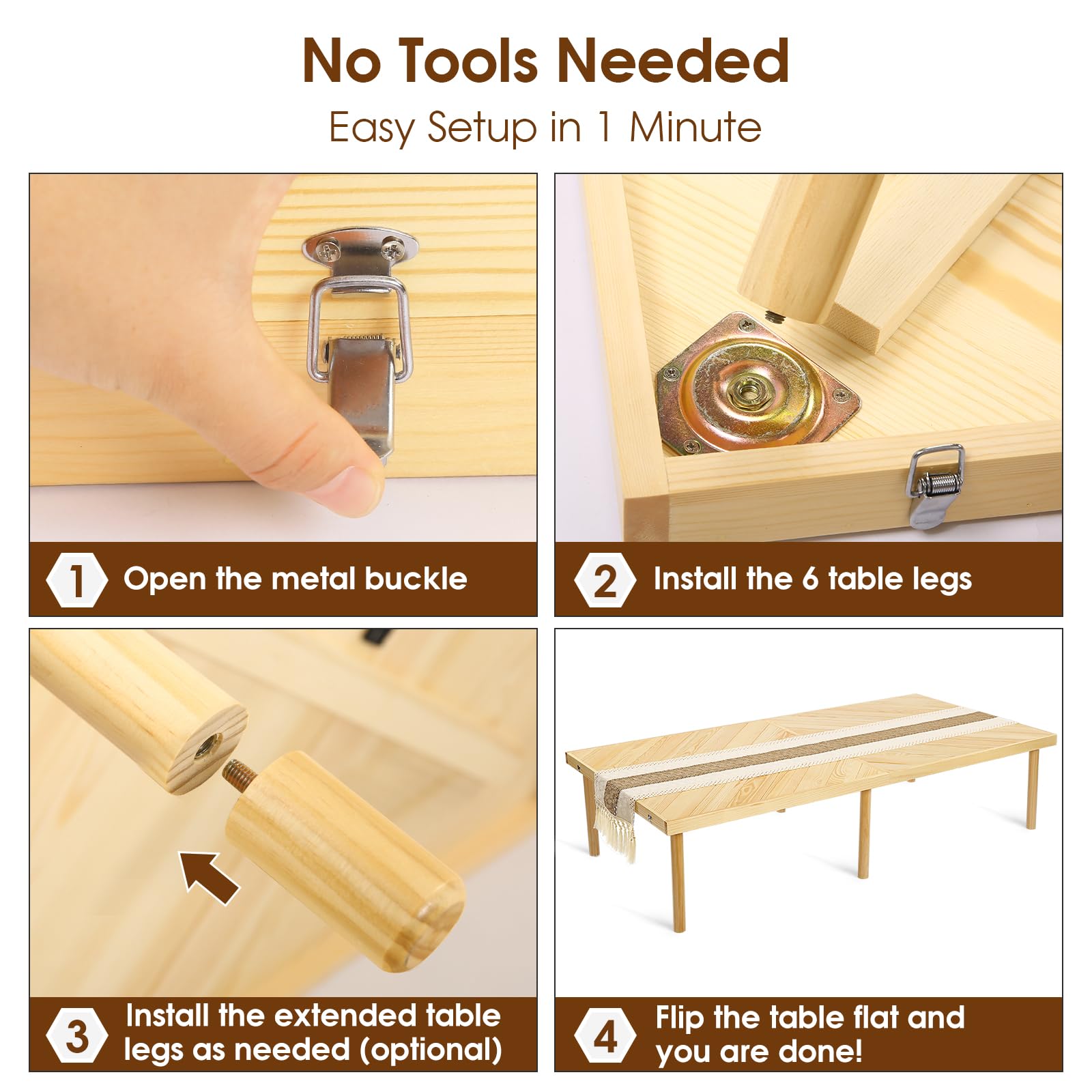 No Tools Needed

Easy Setup in 1 Minute

1 Open the metal buckle

2 Install the 6 table legs

3 Install the extended table legs as needed (optional)

4 Flip the table flat and you are done!