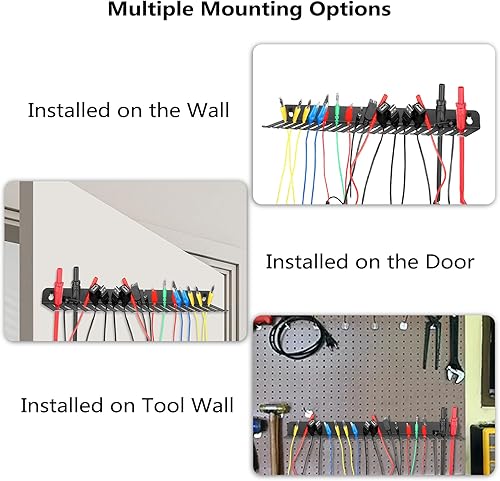 Multiple Mounting Options

Installed on the Wall

Installed on the Door

Installed on Tool Wall