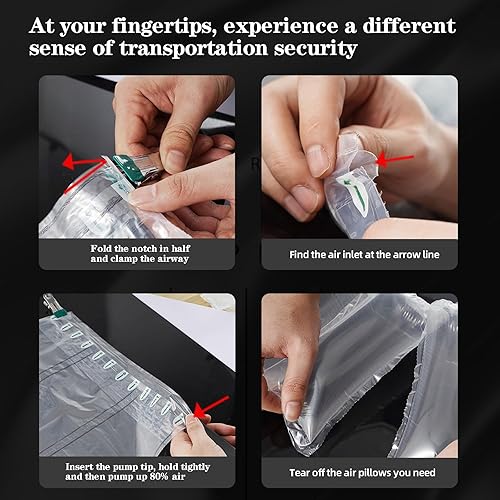 At your fingertips, experience a different sense of transportation security

Fold the notch in half and clamp the airway

Find the air inlet at the arrow line

Insert the pump tip, hold tightly and then pump up 80% air

Tear off the air pillows you need