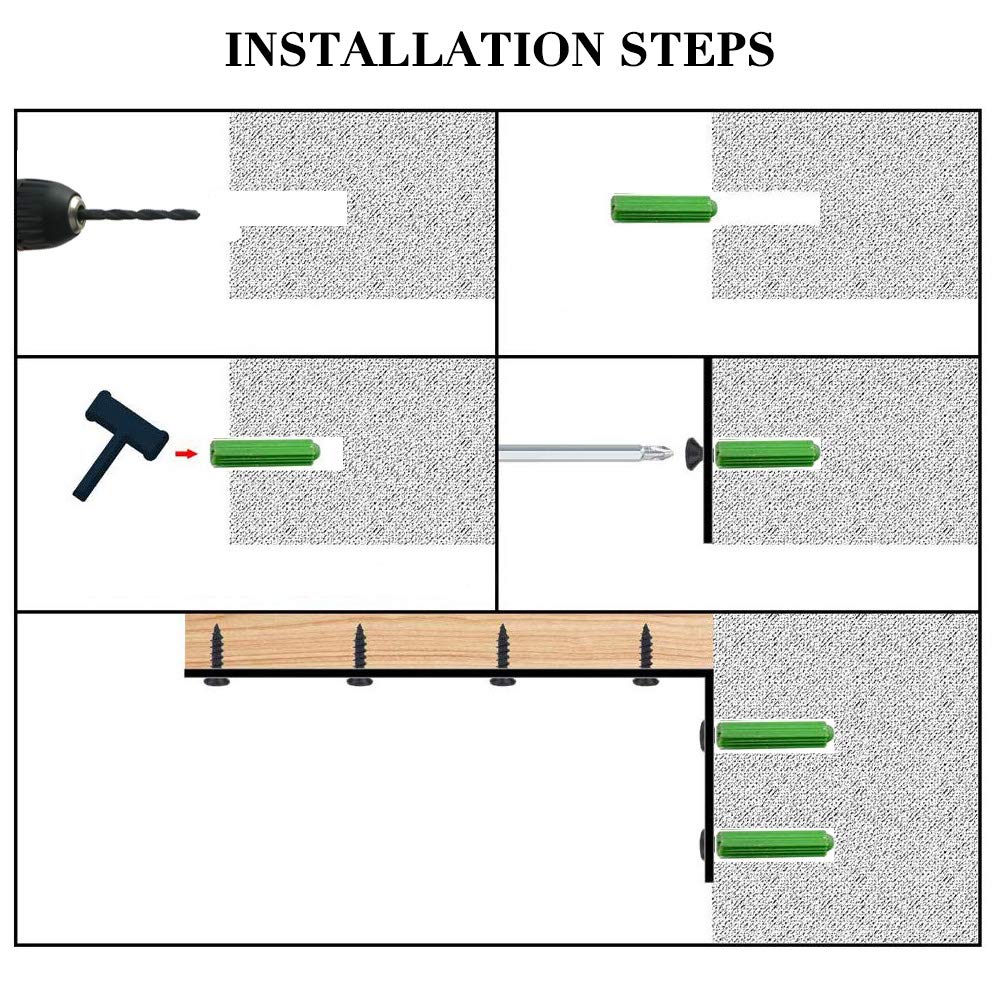 INSTALLATION STEPS