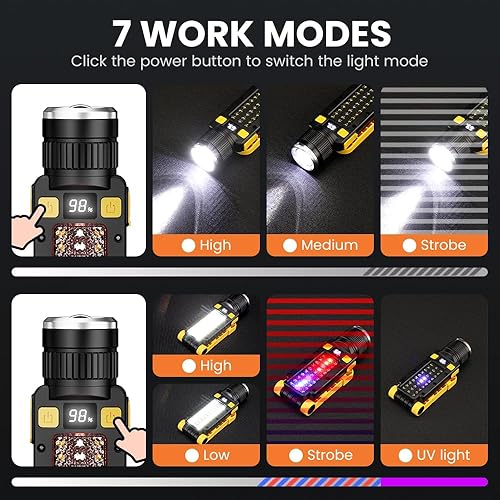 7 WORK MODES
Click the power button to switch the light mode

98%

High

Medium

Strobe

98%

High

Low

Strobe

UV light