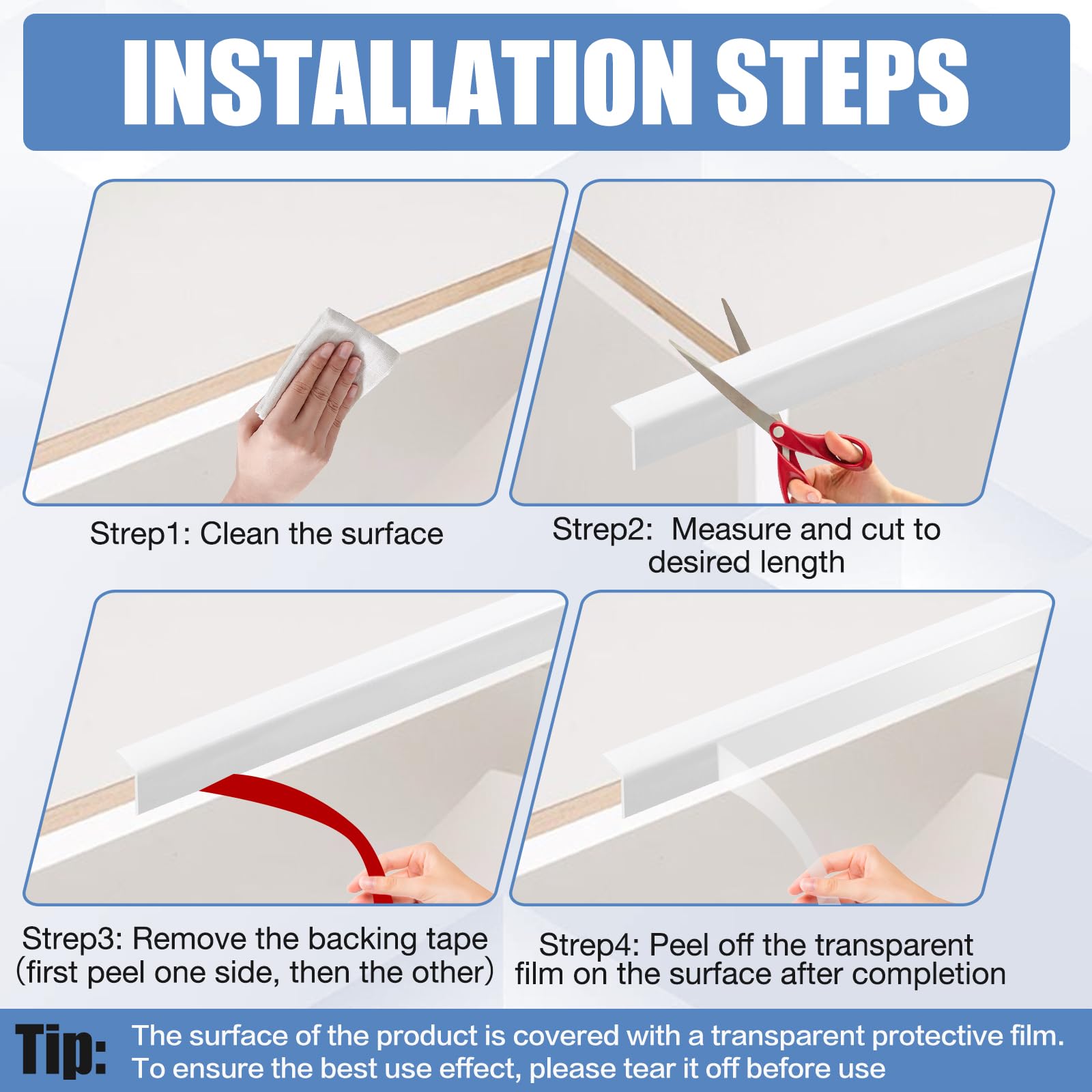 INSTALLATION STEPS

Strep1: Clean the surface

Strep2: Measure and cut to desired length

Strep3: Remove the backing tape (first peel one side, then the other)

Strep4: Peel off the transparent film on the surface after completion

Tip: The surface of the product is covered with a transparent protective film. To ensure the best use effect, please tear it off before use