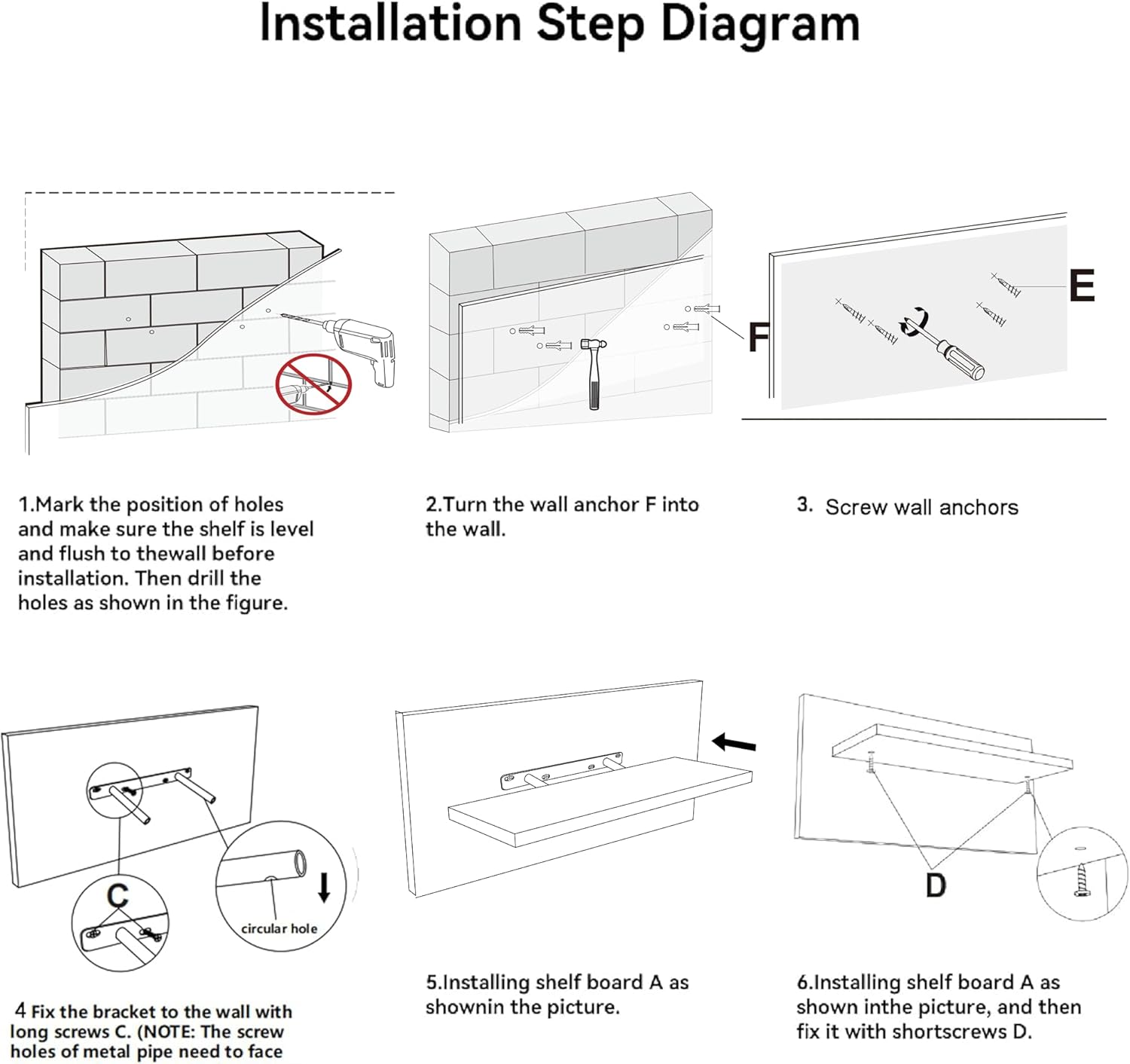 Installation Step Diagram

F

E

1.Mark the position of holes and make sure the shelf is level and flush to thewall before installation. Then drill the holes as shown in the figure.

2.Turn the wall anchor F into the wall.

3. Screw wall anchors

C

circular hole

D

4 Fix the bracket to the wall with long screws C. (NOTE: The screw holes of metal pipe need to face

5.Installing shelf board A as shownin the picture.

6.Installing shelf board A as shown inthe picture, and then fix it with shortscrews D.