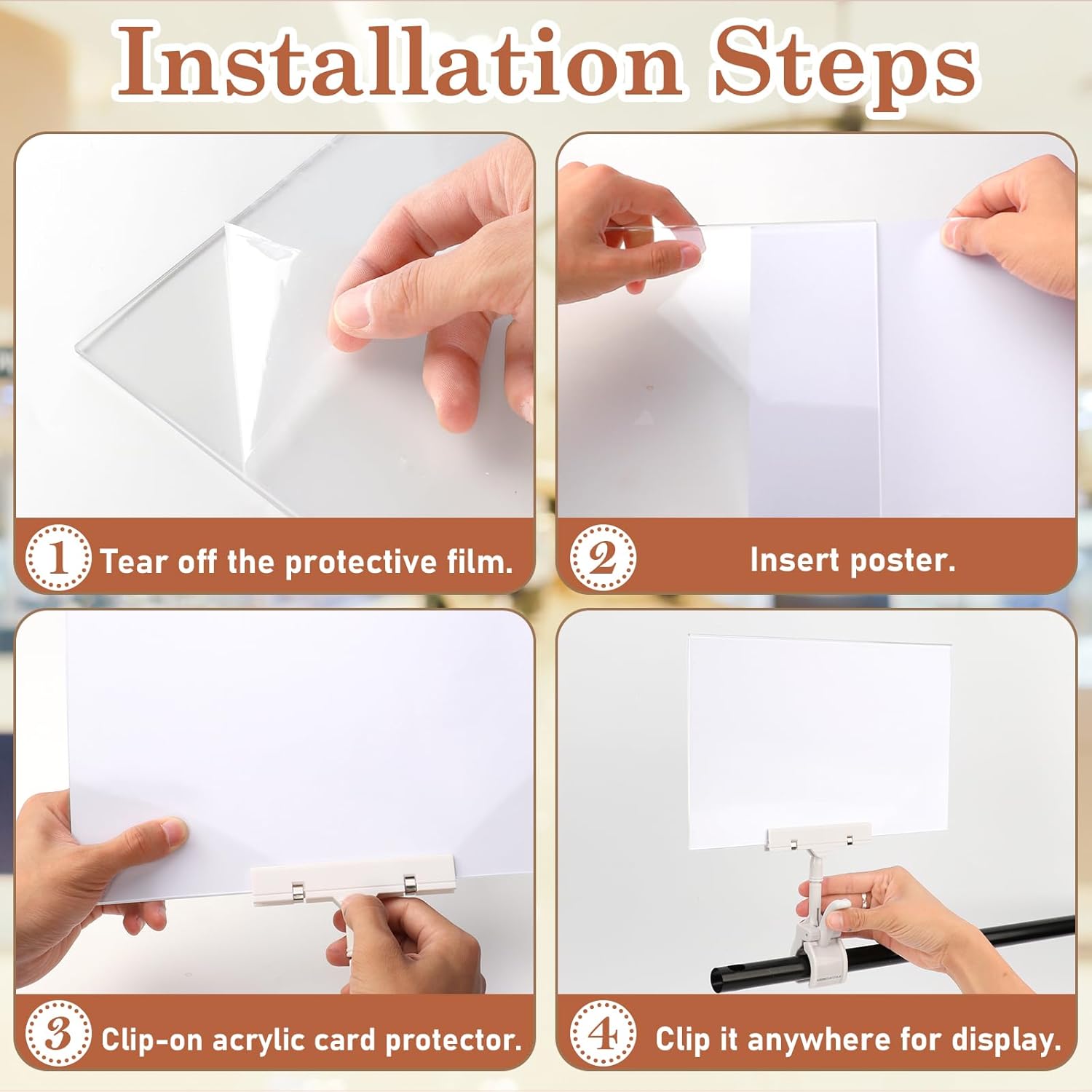 Installation Steps

1 Tear off the protective film.

2 Insert poster.

3 Clip-on acrylic card protector.

4 Clip it anywhere for display.