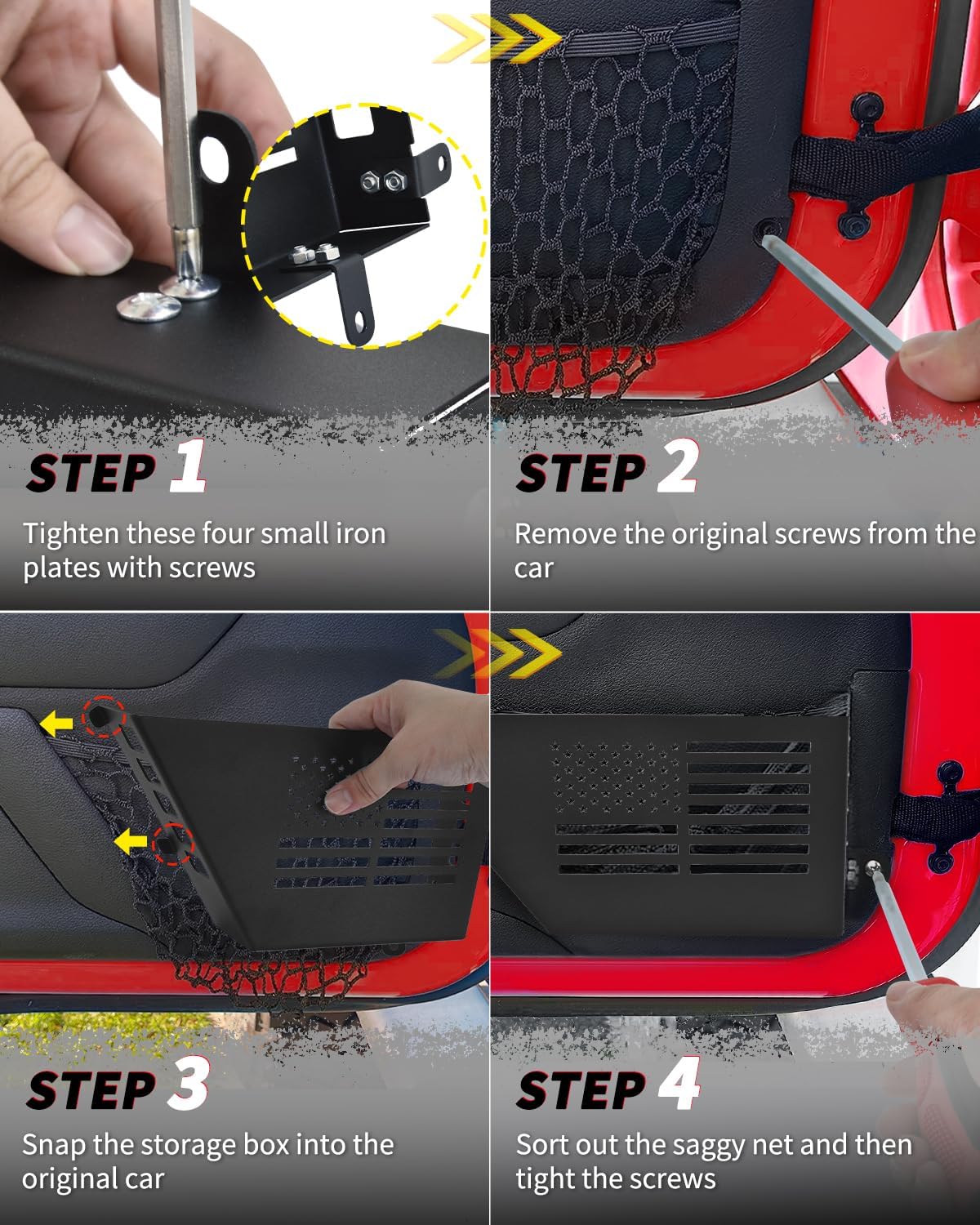 STEP 1

Tighten these four small iron plates with screws

STEP 2

Remove the original screws from the car

STEP 3

Snap the storage box into the original car

STEP 4

Sort out the saggy net and then tight the screws