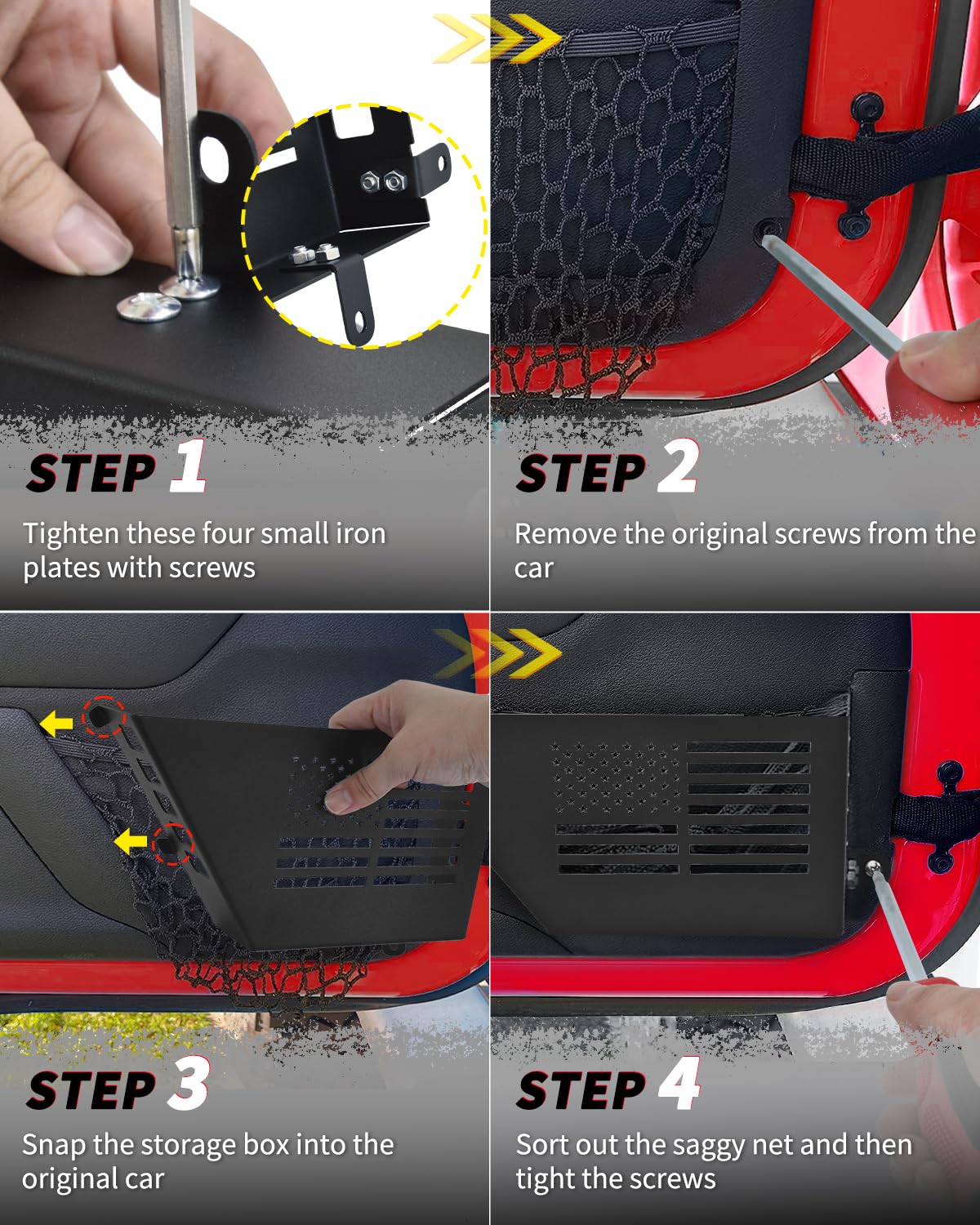 STEP 1
Tighten these four small iron plates with screws

STEP 2
Remove the original screws from the car

STEP 3
Snap the storage box into the original car

STEP 4
Sort out the saggy net and then tight the screws