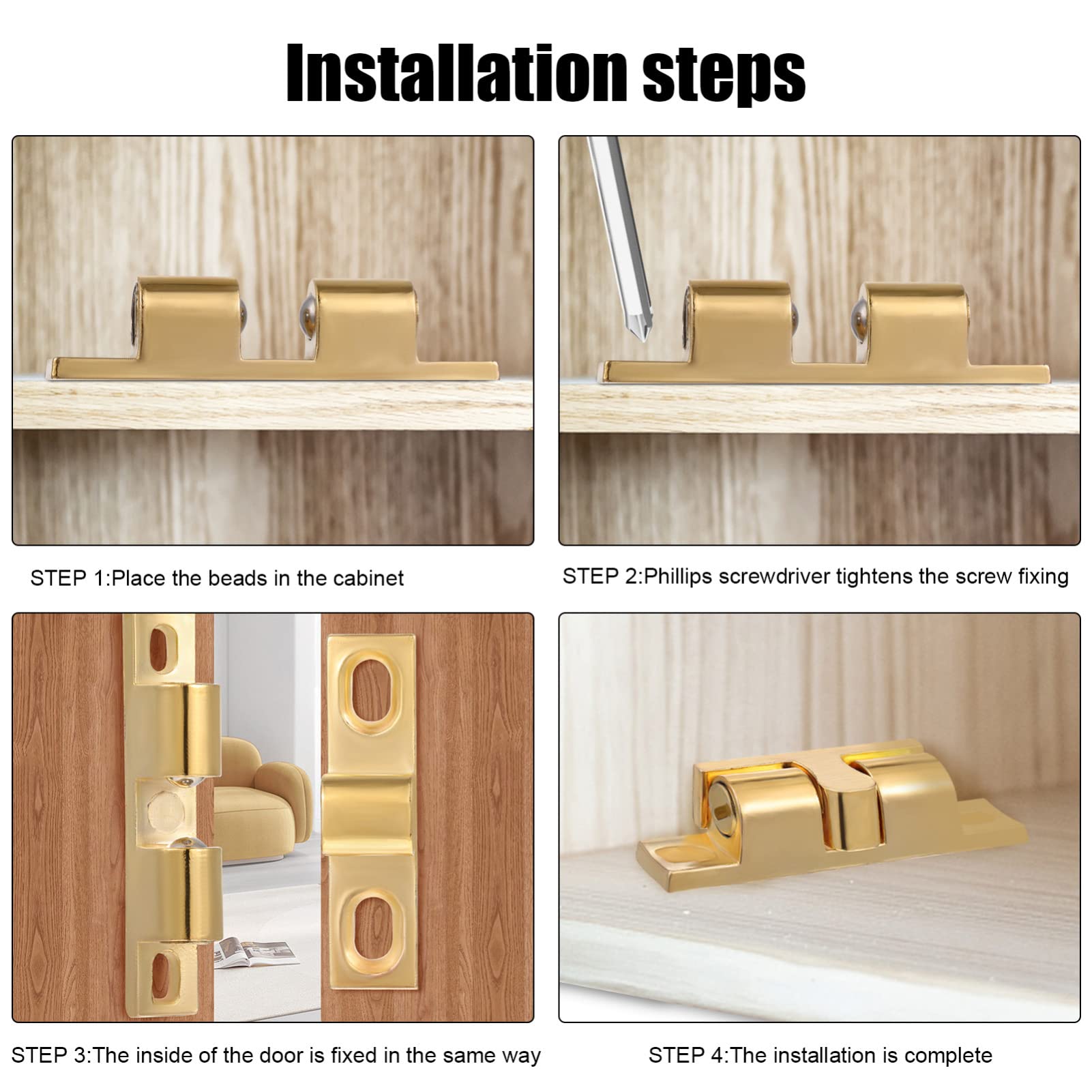 Installation steps

STEP 1:Place the beads in the cabinet

STEP 2:Phillips screwdriver tightens the screw fixing

STEP 3:The inside of the door is fixed in the same way

STEP 4:The installation is complete