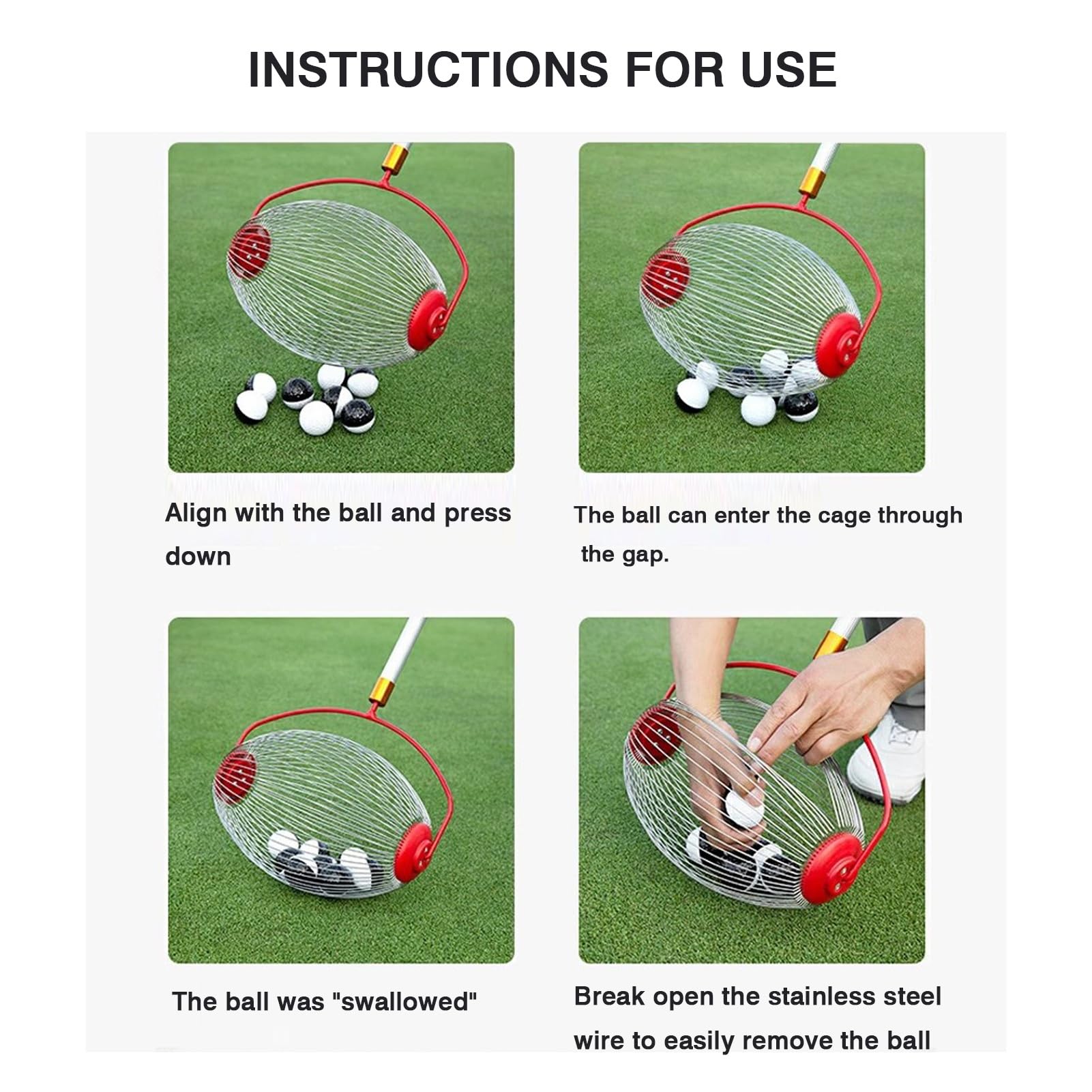 INSTRUCTIONS FOR USE

Align with the ball and press down

The ball can enter the cage through the gap.

The ball was "swallowed"

Break open the stainless steel wire to easily remove the ball