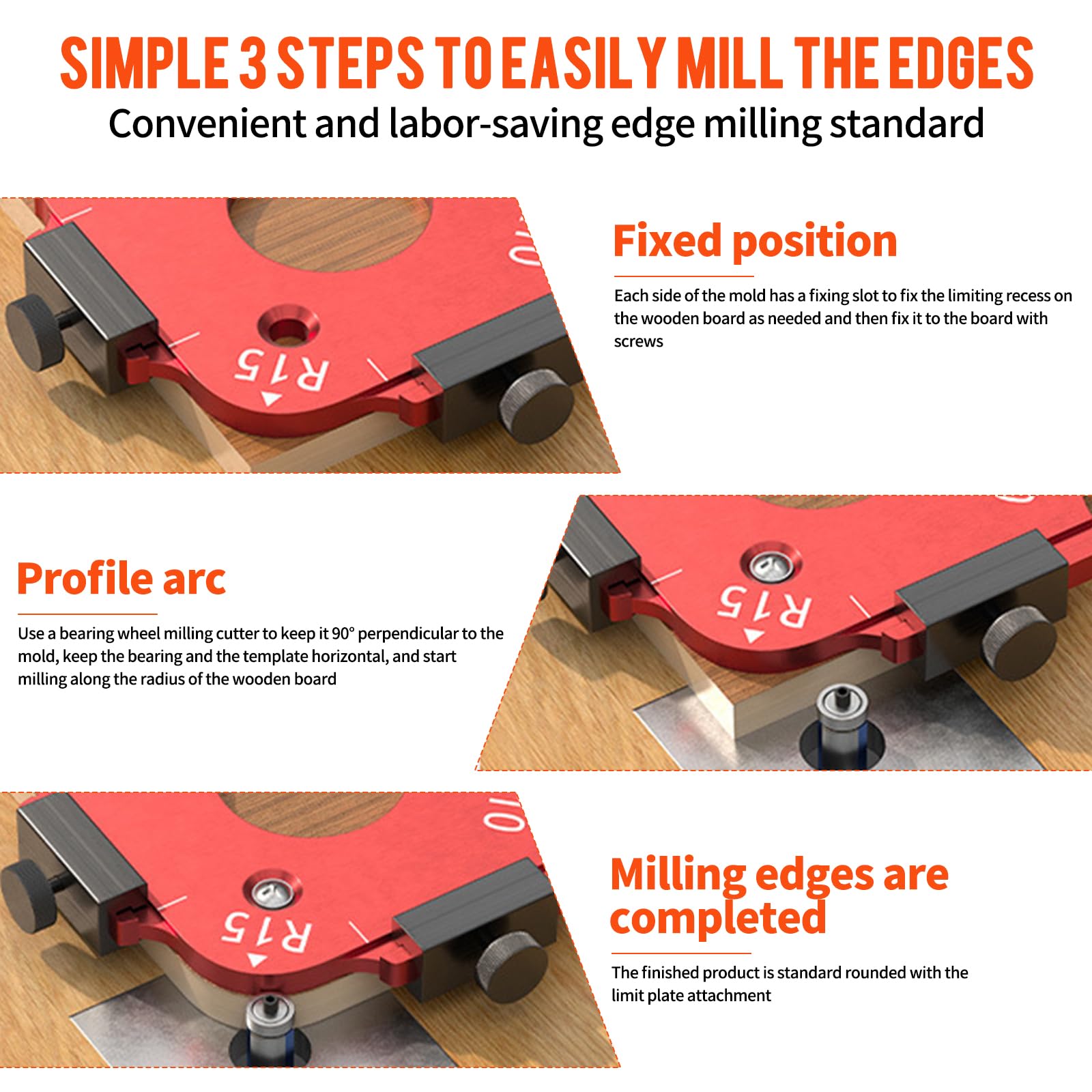 SIMPLE 3 STEPS TO EASILY MILL THE EDGES
Convenient and labor-saving edge milling standard

R15

Fixed position

Each side of the mold has a fixing slot to fix the limiting recess on the wooden board as needed and then fix it to the board with screws

Profile arc

Use a bearing wheel milling cutter to keep it 90° perpendicular to the mold, keep the bearing and the template horizontal, and start milling along the radius of the wooden board

R15

R15

Milling edges are completed

The finished product is standard rounded with the limit plate attachment