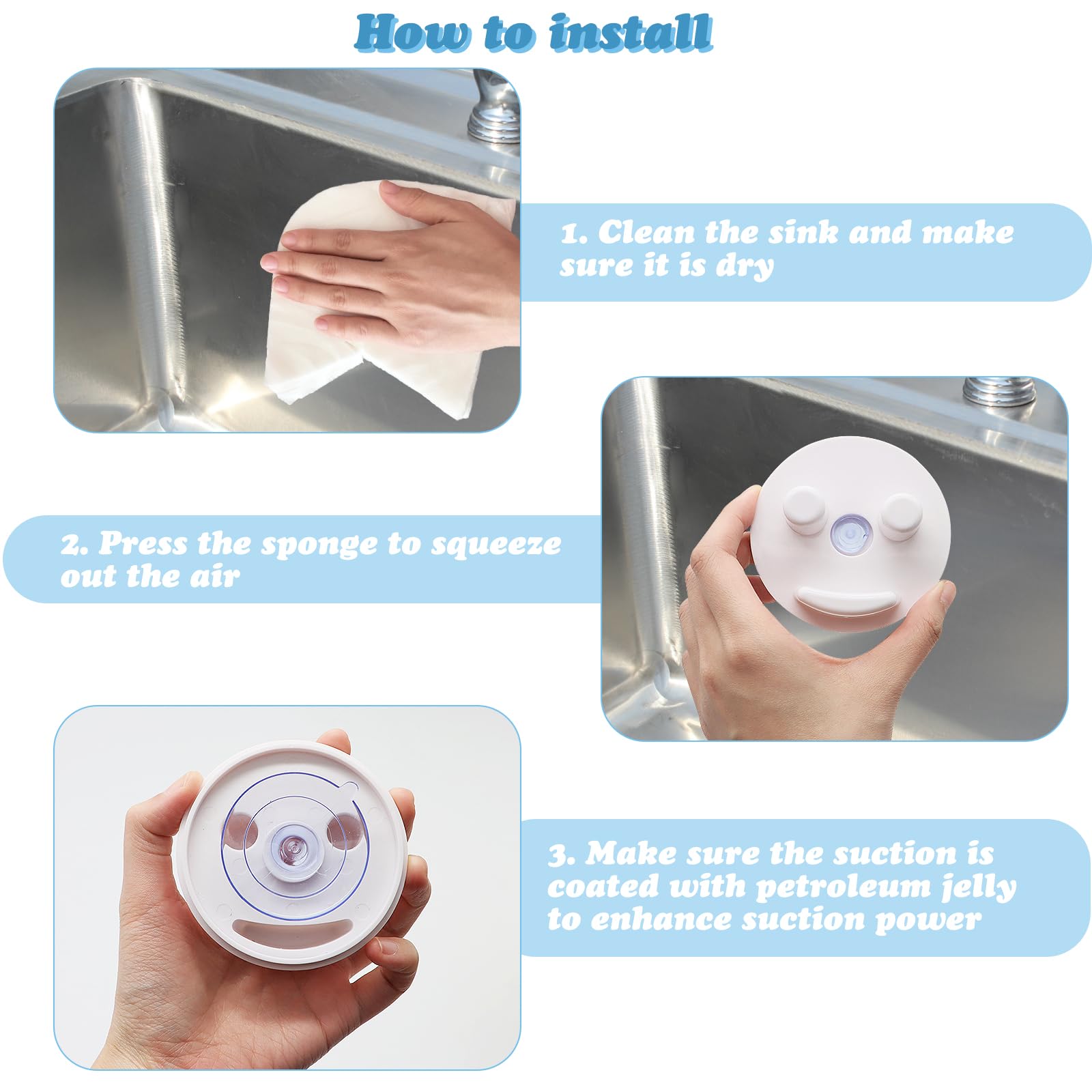 How to install

1. Clean the sink and make sure it is dry

2. Press the sponge to squeeze out the air

3. Make sure the suction is coated with petroleum jelly to enhance suction power