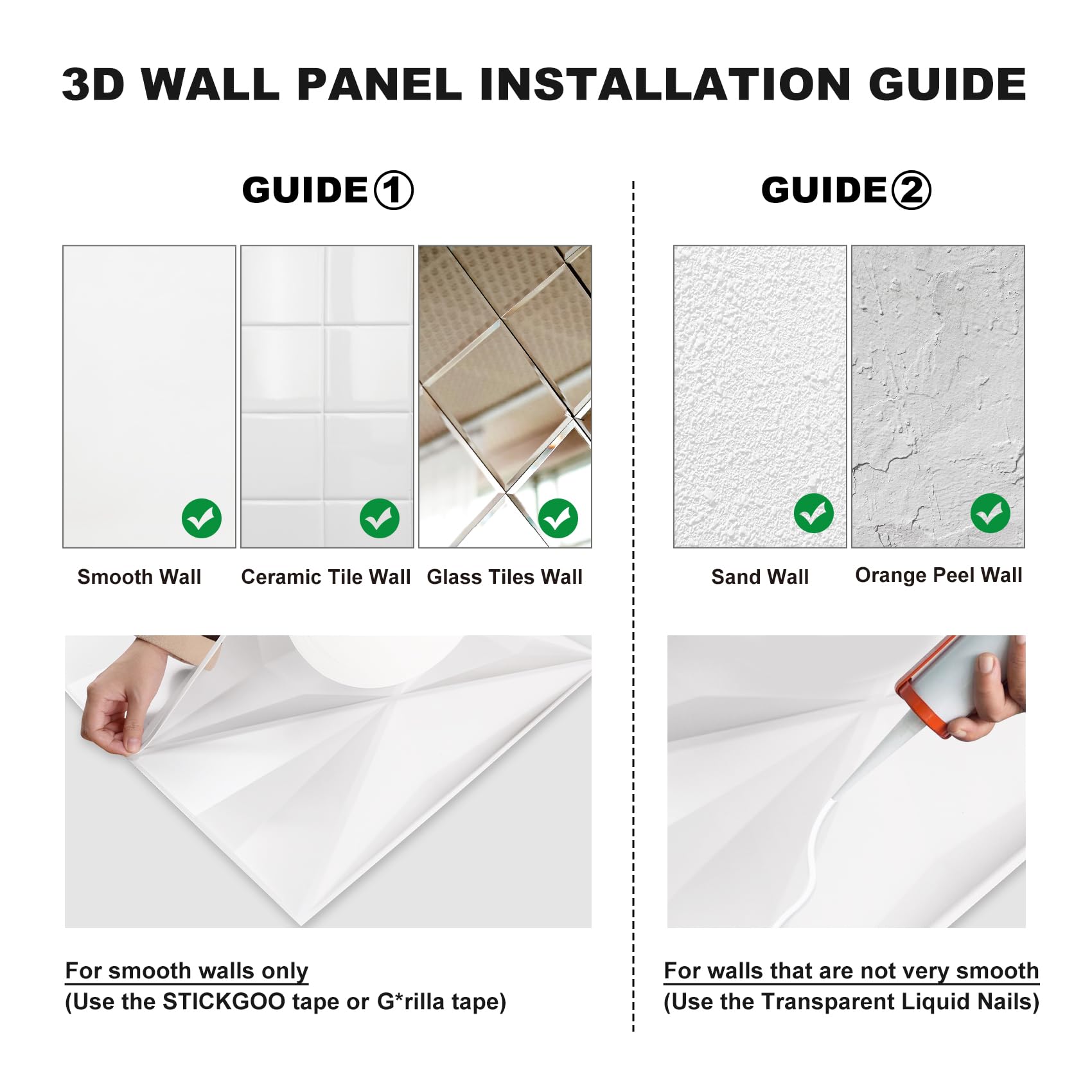 3D WALL PANEL INSTALLATION GUIDE

GUIDE①

Smooth Wall

Ceramic Tile Wall

Glass Tiles Wall

For smooth walls only
(Use the STICKGOO tape or G*rilla tape)

GUIDE②

Sand Wall

Orange Peel Wall

For walls that are not very smooth
(Use the Transparent Liquid Nails)