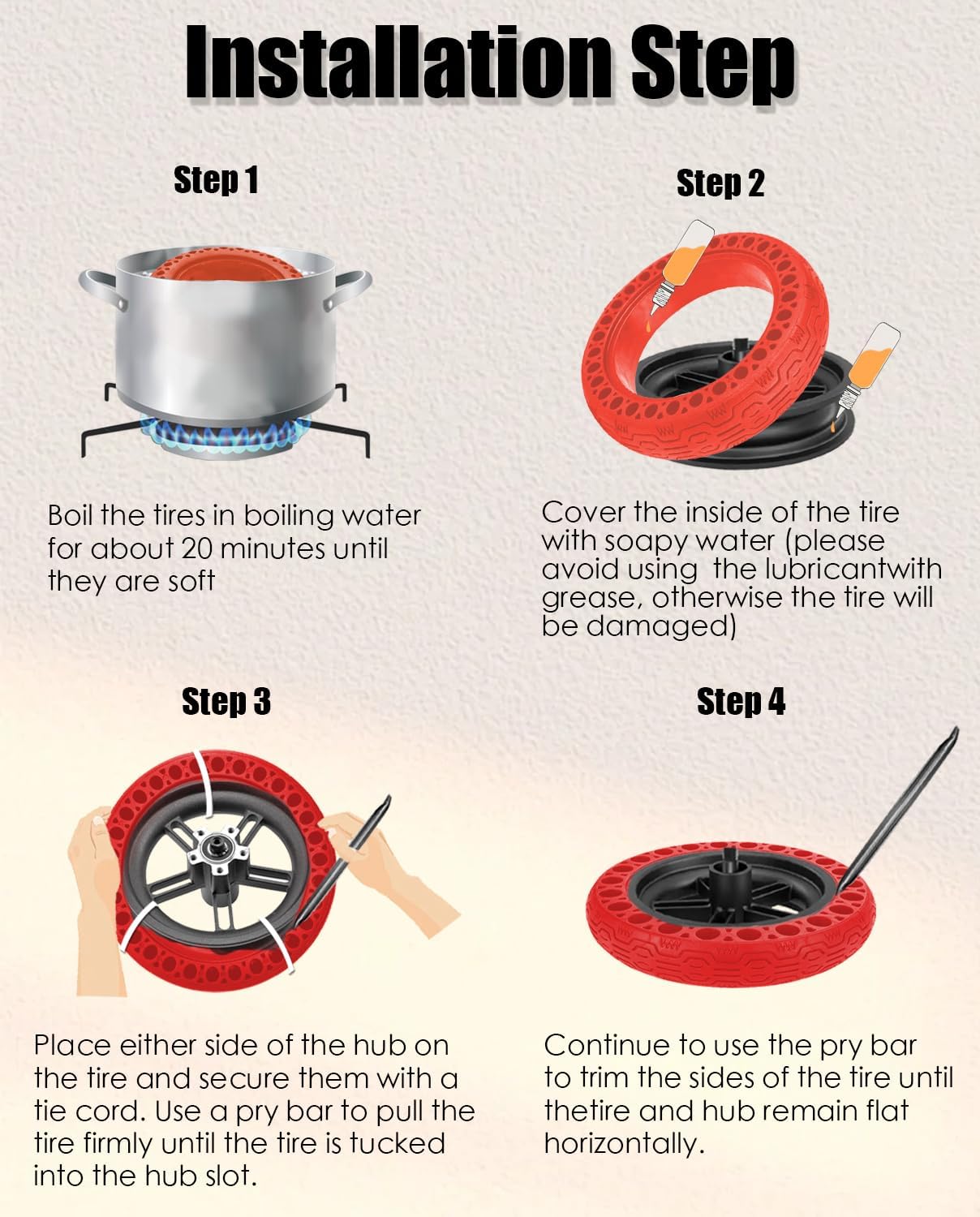 Installation Step

Step 1

Boil the tires in boiling water for about 20 minutes until they are soft

Step 2

Cover the inside of the tire with soapy water (please avoid using  the lubricantwith grease, otherwise the tire will be damaged)

Step 3

Place either side of the hub on the tire and secure them with a tie cord. Use a pry bar to pull the tire firmly until the tire is tucked into the hub slot.

Step 4

Continue to use the pry bar to trim the sides of the tire until thetire and hub remain flat horizontally.