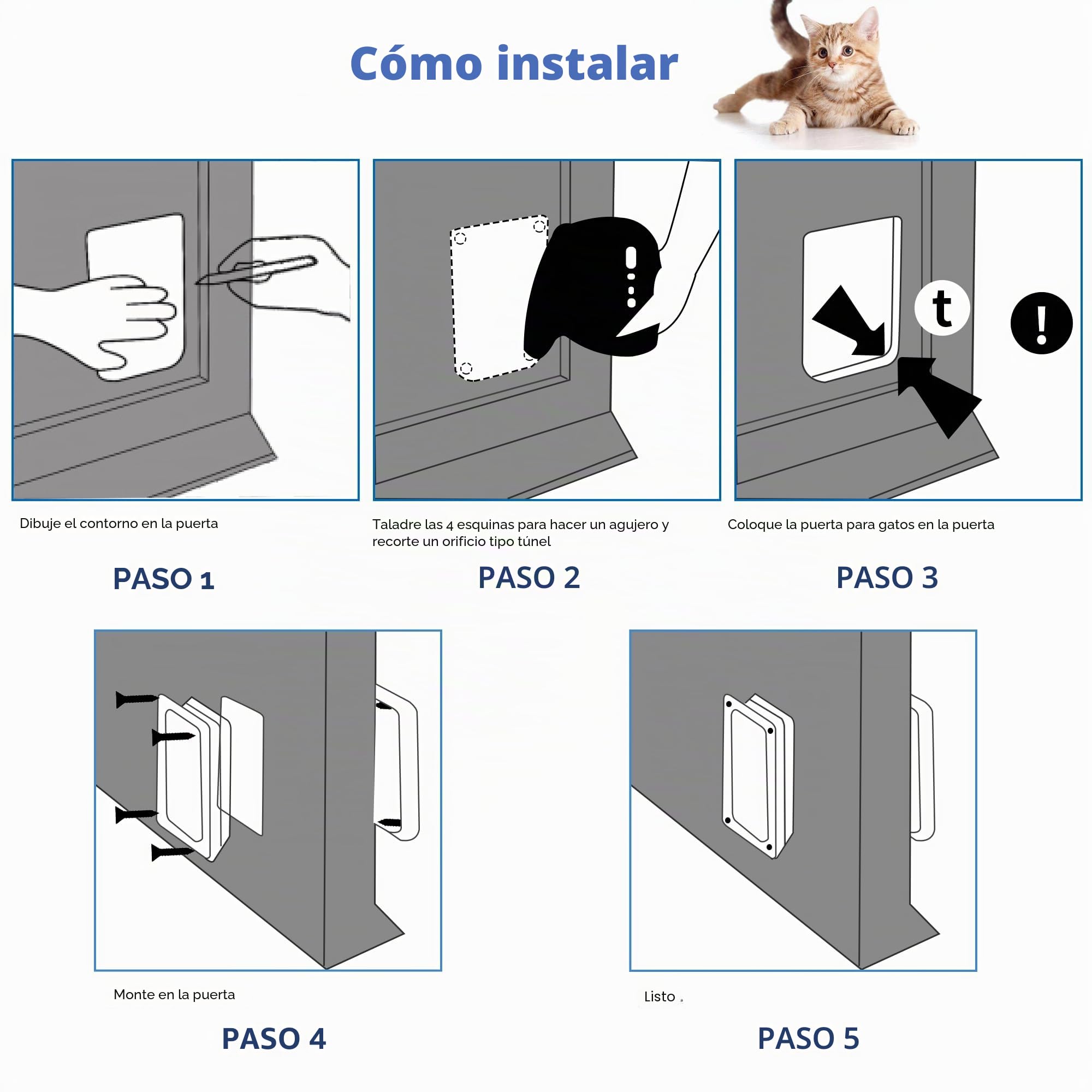 Cómo instalar

t

!

Dibuje el contorno en la puerta

PASO 1

Taladre las 4 esquinas para hacer un agujero y recorte un orificio tipo túnel

PASO 2

Coloque la puerta para gatos en la puerta

PASO 3

Monte en la puerta

PASO 4

Listo .

PASO 5