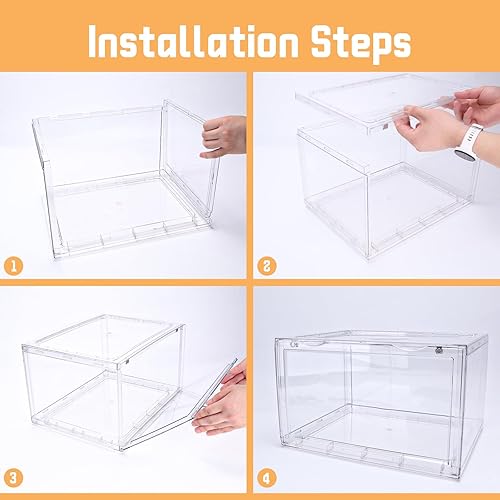 Installation Steps

1

2

3

4