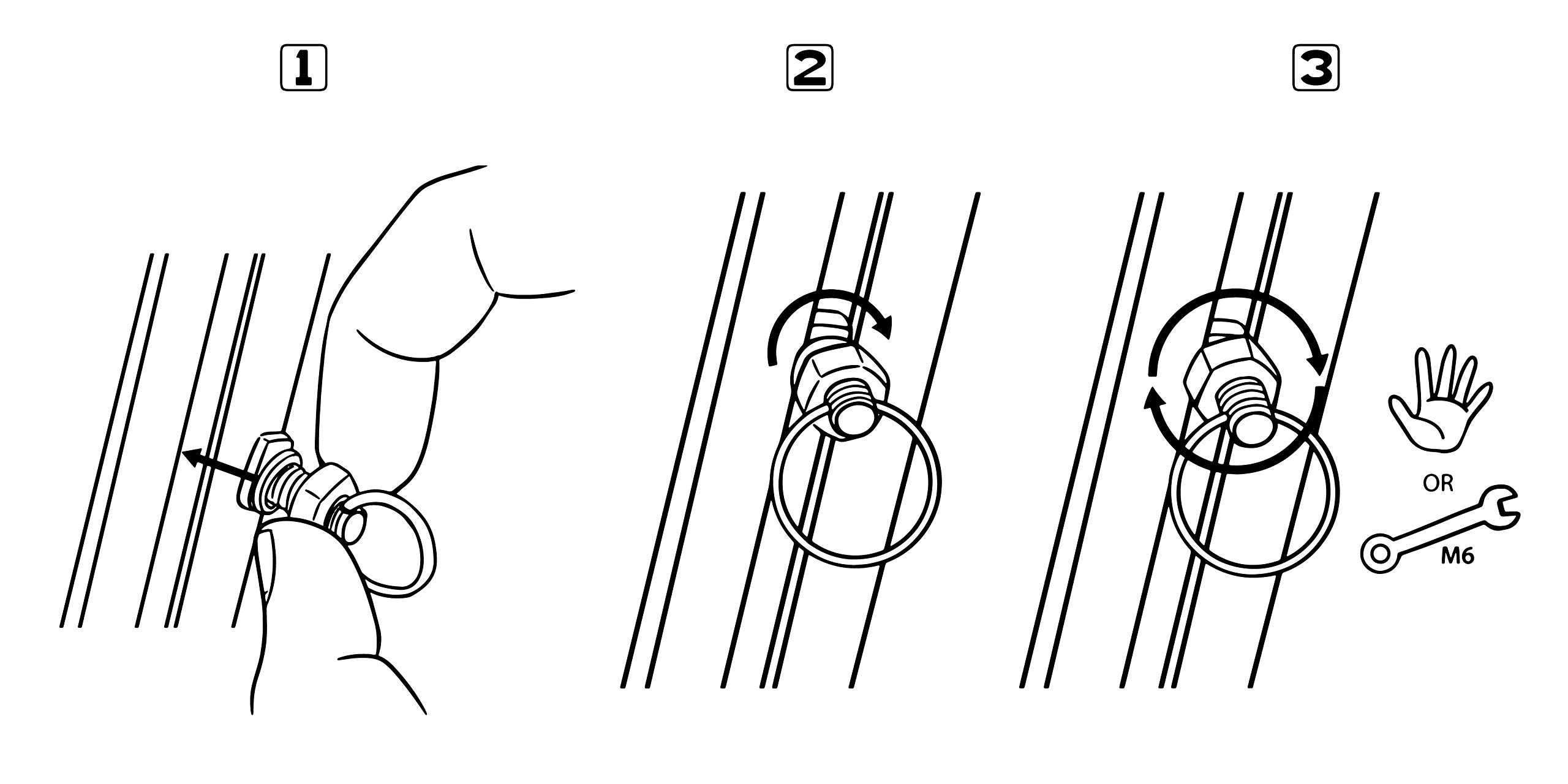 1

2

3

OR

M6