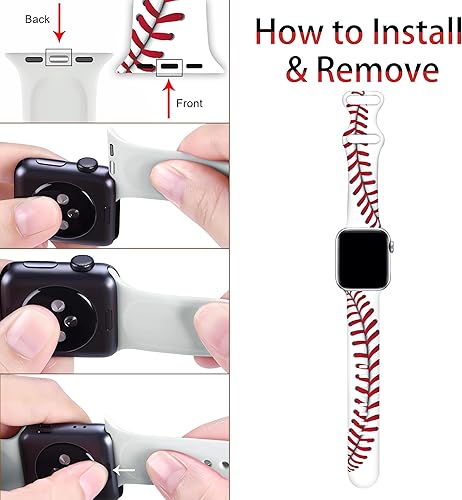 Back

Front

How to Install & Remove