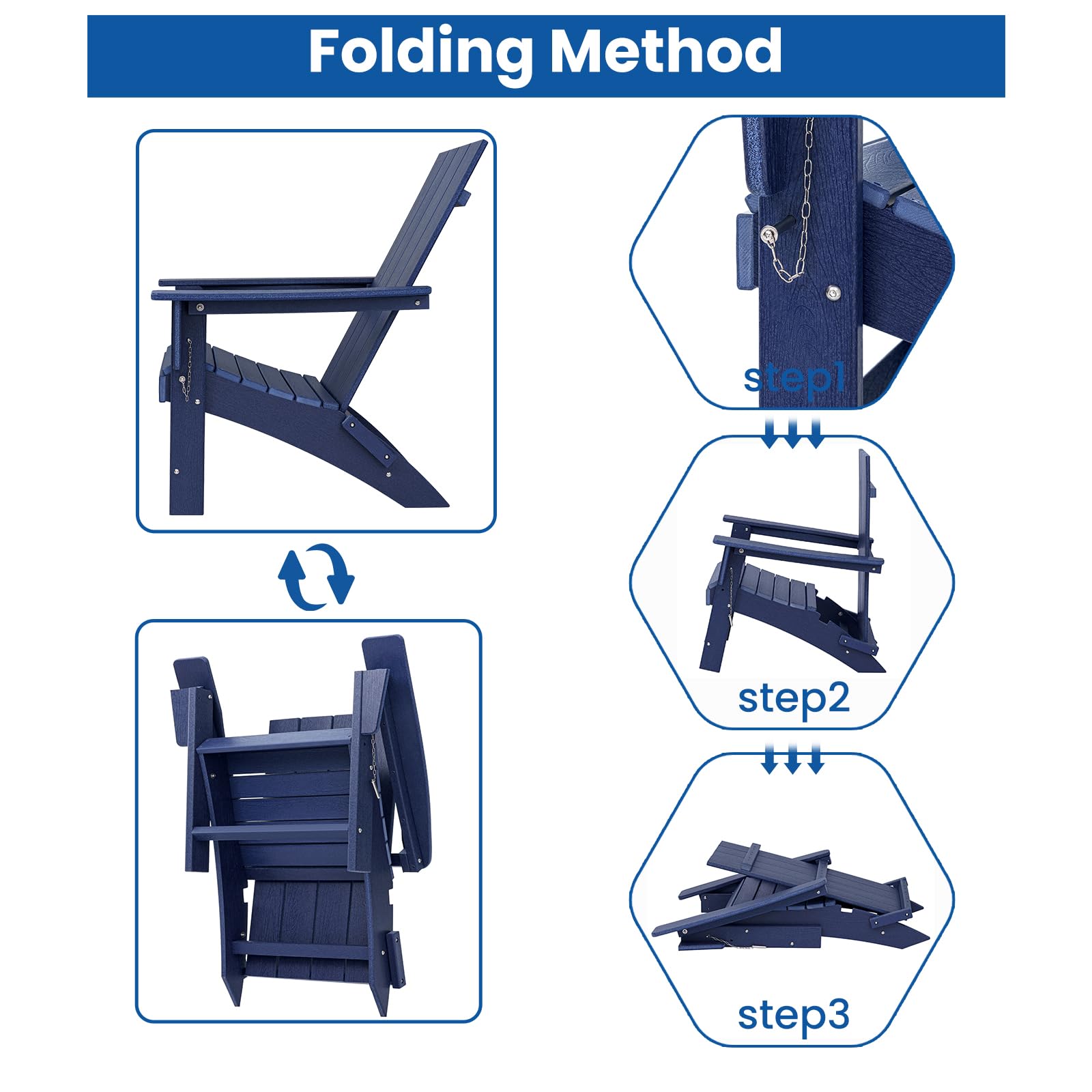 Folding Method

step1

step2

step3