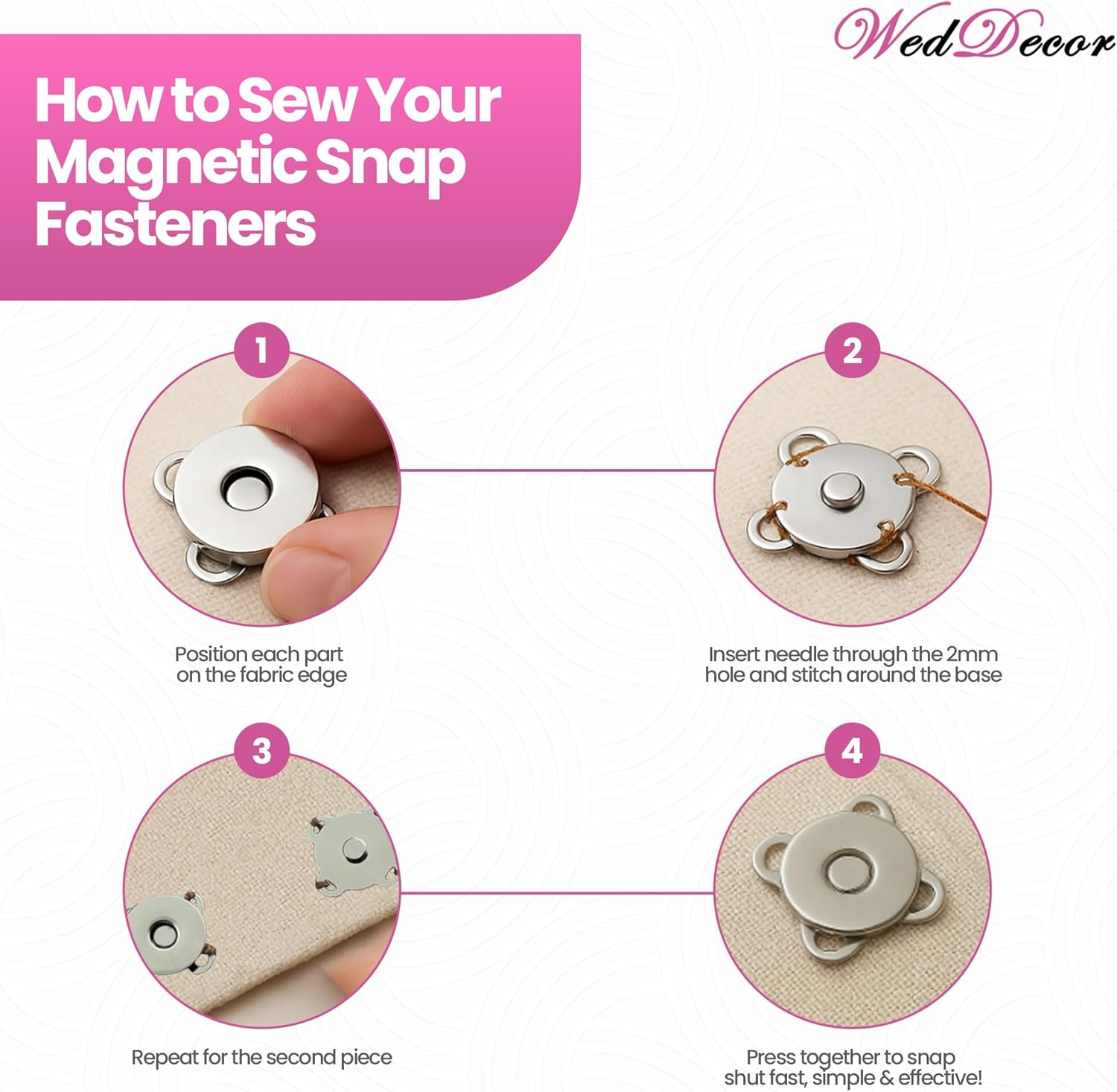 WedDecor

How to Sew Your Magnetic Snap Fasteners

1

Position each part on the fabric edge

2

Insert needle through the 2mm hole and stitch around the base

3

Repeat for the second piece

4

Press together to snap shut fast, simple & effective!