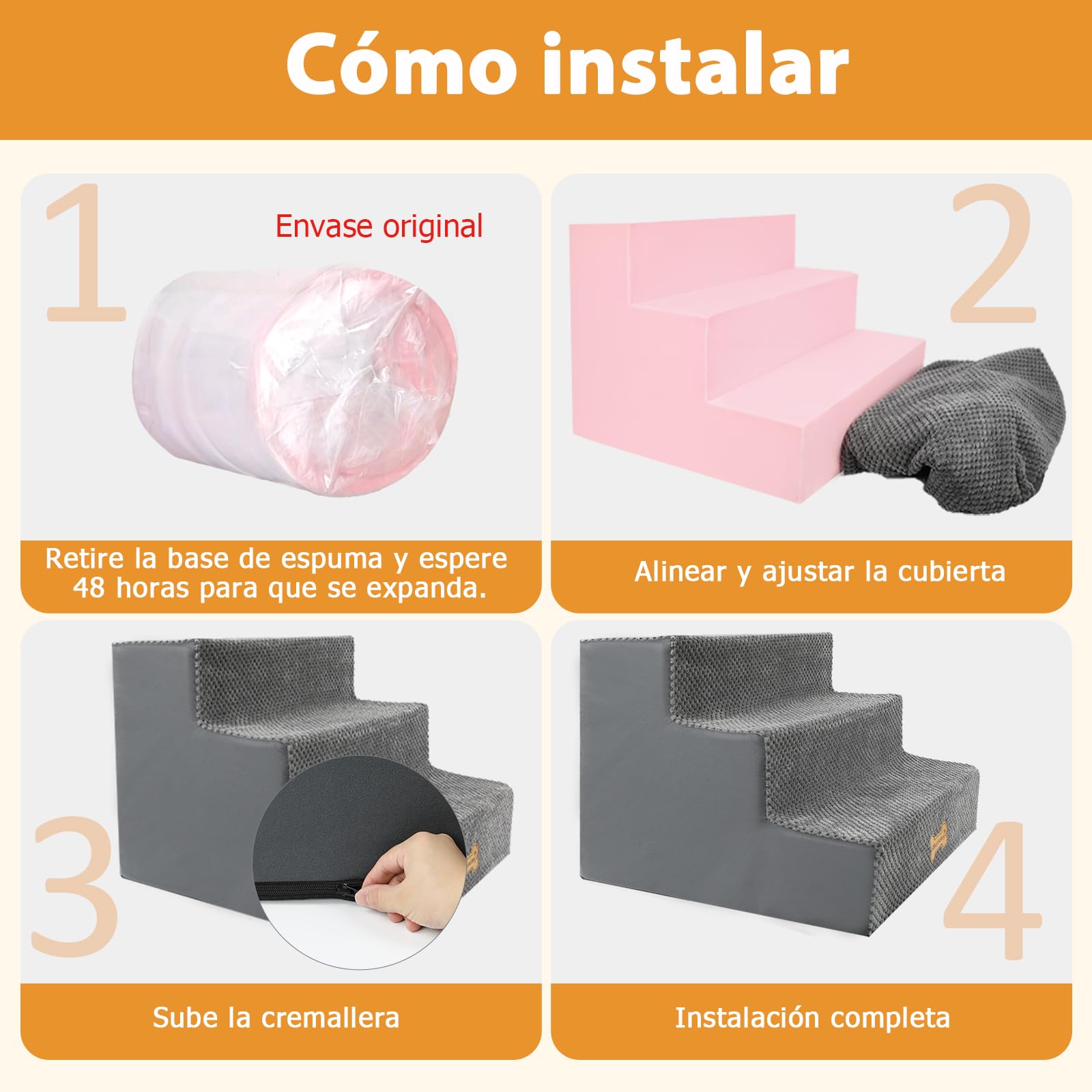 Cómo instalar

1

Envase original

Retire la base de espuma y espere 48 horas para que se expanda.

2

Alinear y ajustar la cubierta

3

Sube la cremallera

4

Instalación completa