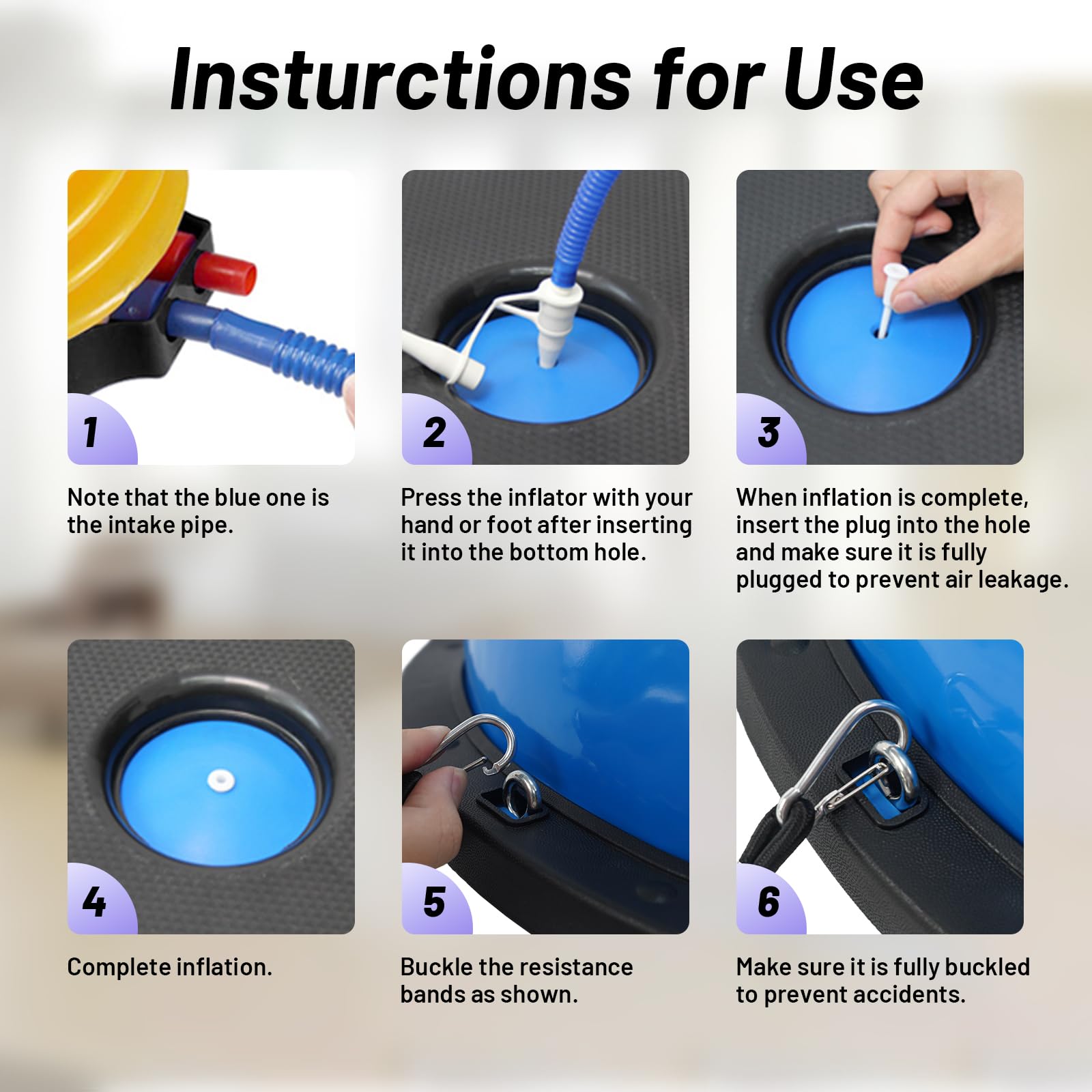 Insturctions for Use

1

Note that the blue one is the intake pipe.

2

Press the inflator with your hand or foot after inserting it into the bottom hole.

3

When inflation is complete, insert the plug into the hole and make sure it is fully plugged to prevent air leakage.

4

Complete inflation.

5

Buckle the resistance bands as shown.

6

Make sure it is fully buckled to prevent accidents.