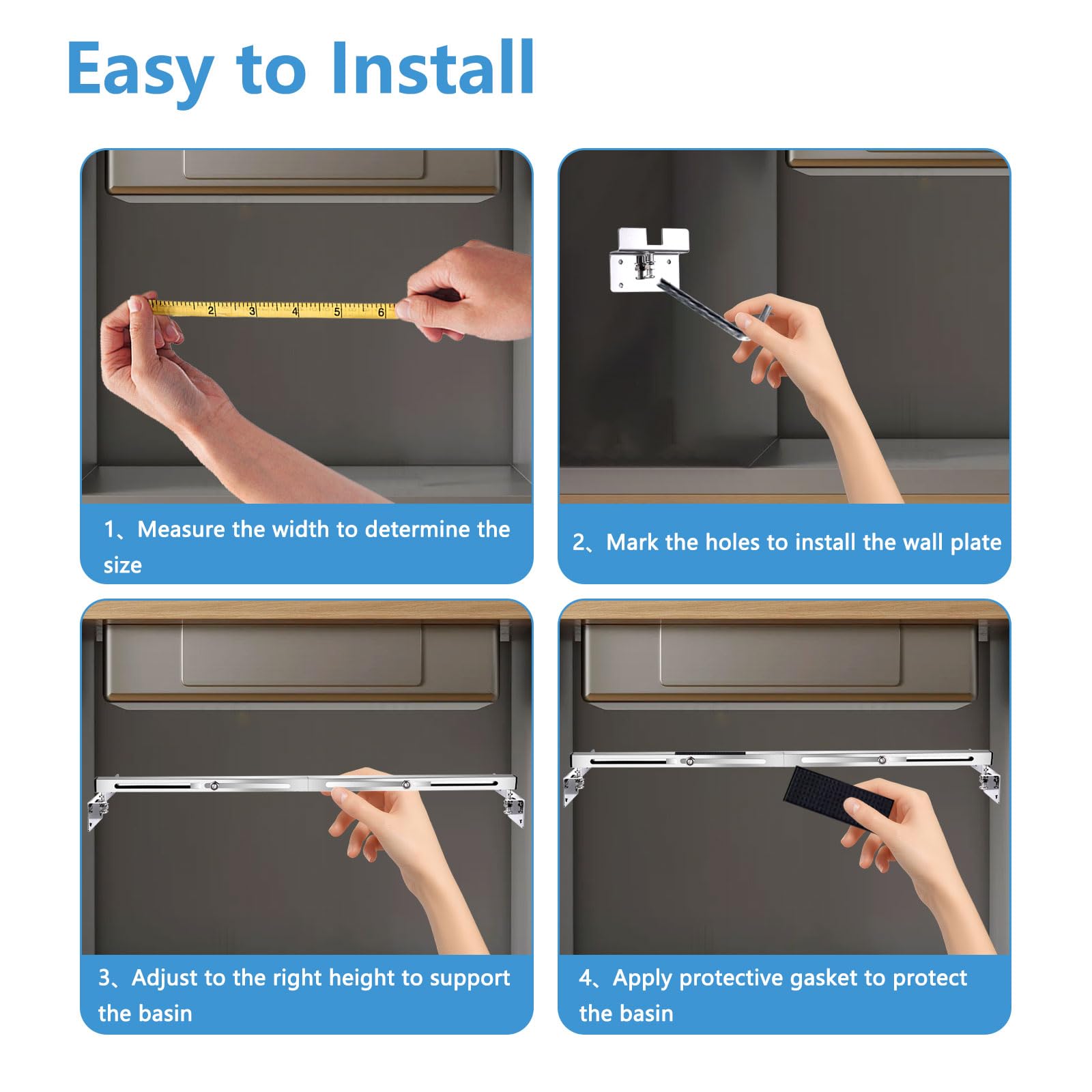 Easy to Install

2 3 4 5 6

1、Measure the width to determine the size

2、Mark the holes to install the wall plate

3、Adjust to the right height to support the basin

4、Apply protective gasket to protect the basin