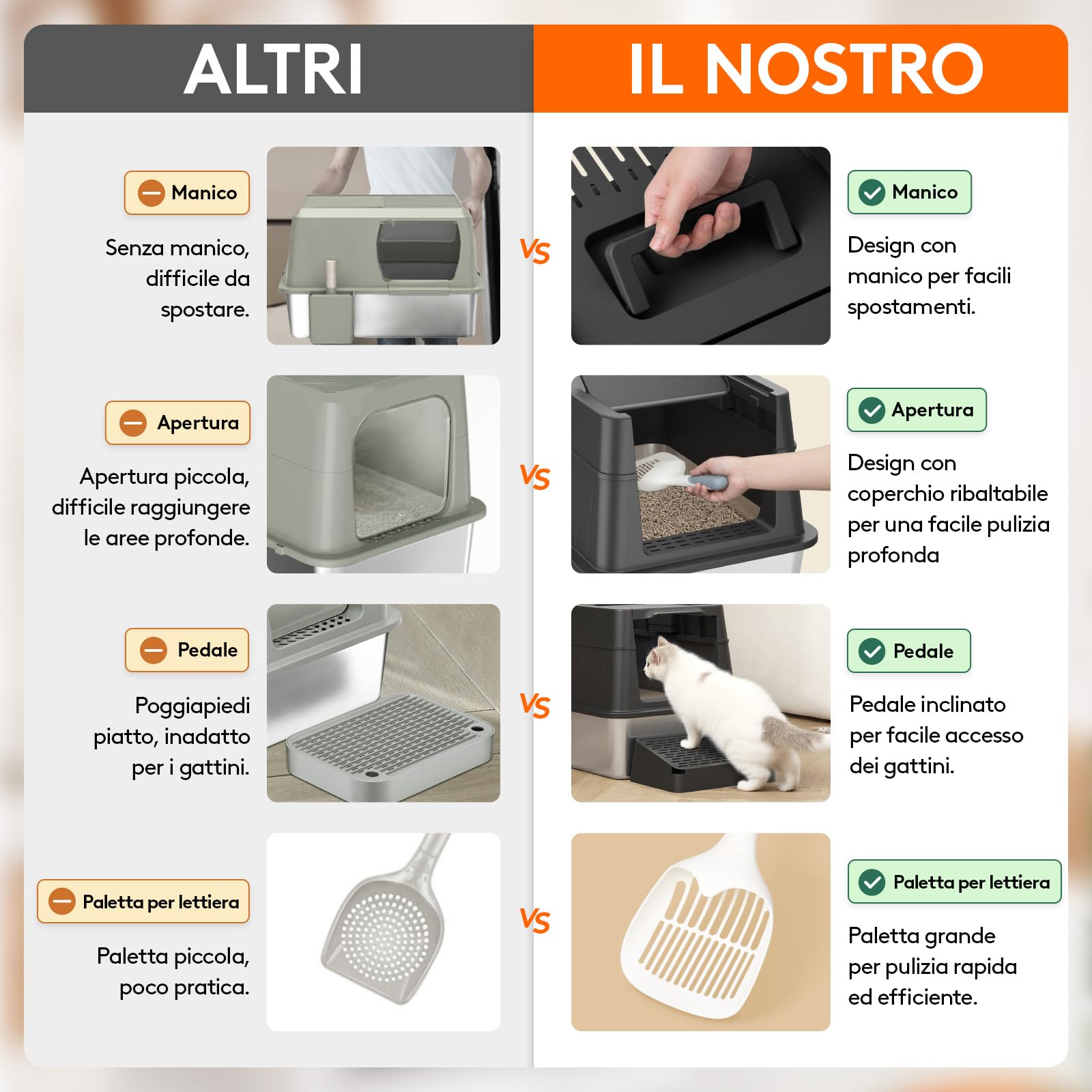 ALTRI

Manico

Senza manico, difficile da spostare.

Apertura

Apertura piccola, difficile raggiungere le aree profonde.

Pedale

Poggiapiedi piatto, inadatto per i gattini.

Paletta per lettiera

Paletta piccola, poco pratica.

VS

VS

VS

VS

IL NOSTRO

Manico

Design con manico per facili spostamenti.

Apertura

Design con coperchio ribaltabile per una facile pulizia profonda

Pedale

Pedale inclinato per facile accesso dei gattini.

Paletta per lettiera

Paletta grande per pulizia rapida ed efficiente.