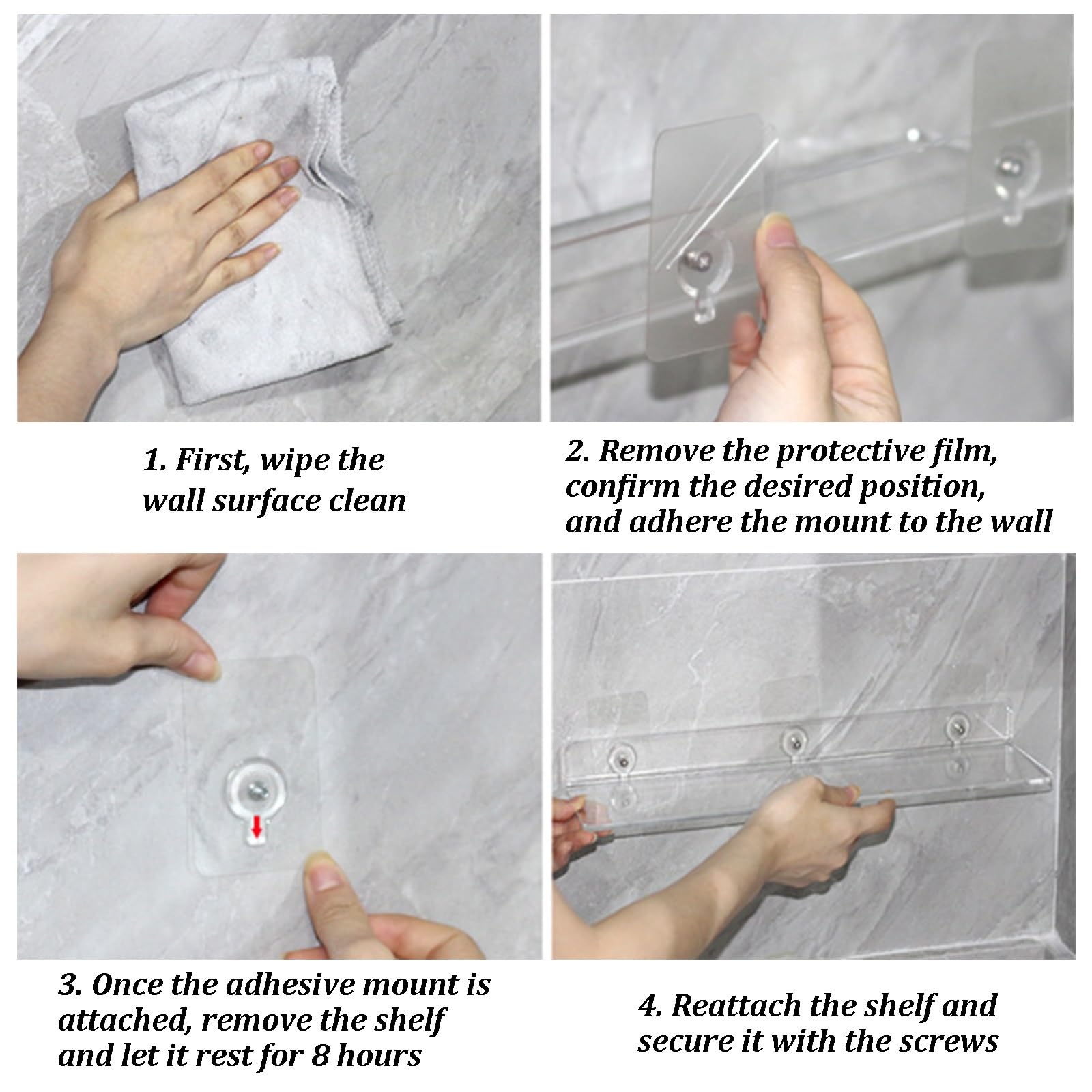 1. First, wipe the wall surface clean

2. Remove the protective film, confirm the desired position, and adhere the mount to the wall

3. Once the adhesive mount is attached, remove the shelf and let it rest for 8 hours

4. Reattach the shelf and secure it with the screws