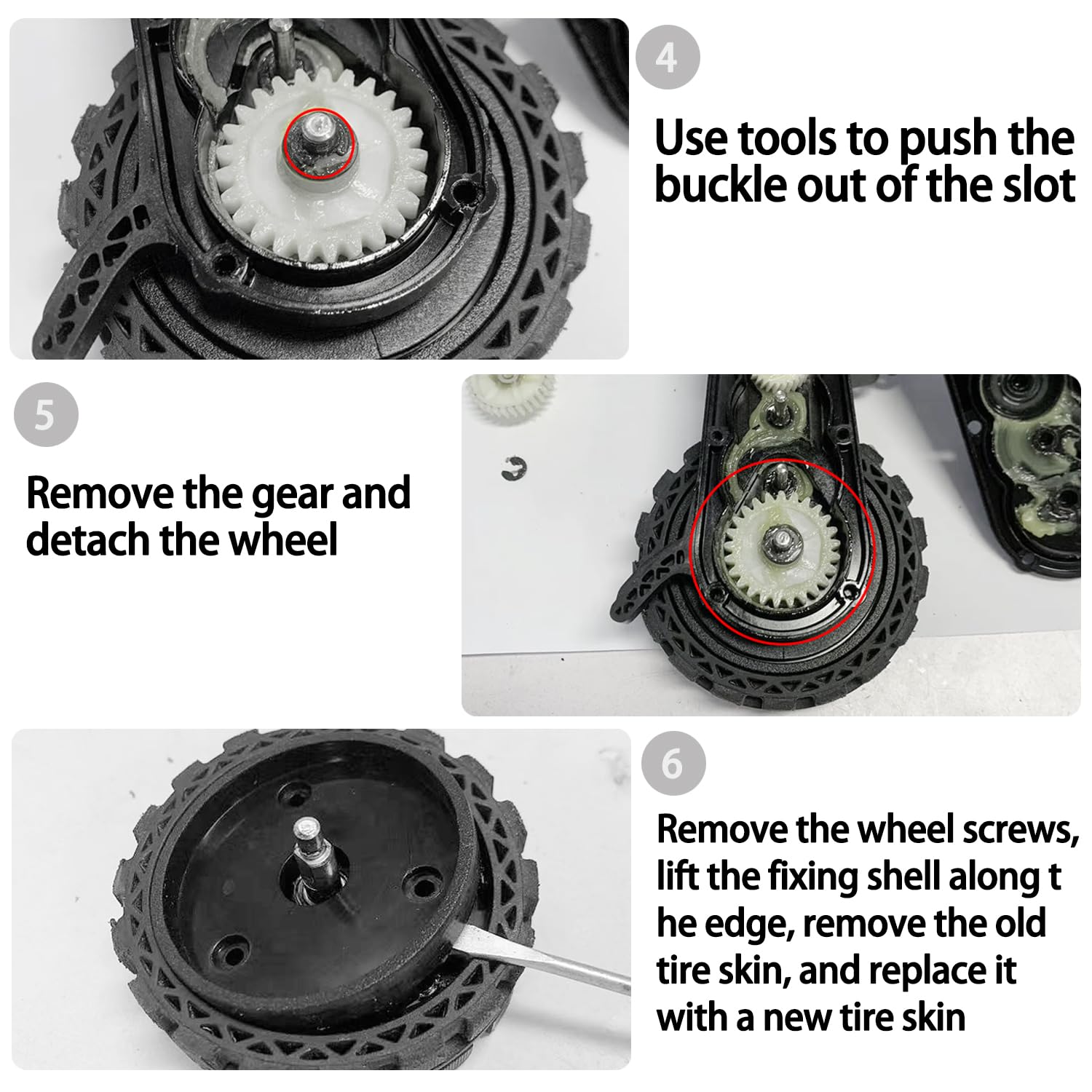 4

Use tools to push the buckle out of the slot

5

Remove the gear and detach the wheel

6

Remove the wheel screws, lift the fixing shell along t he edge, remove the old tire skin, and replace it with a new tire skin