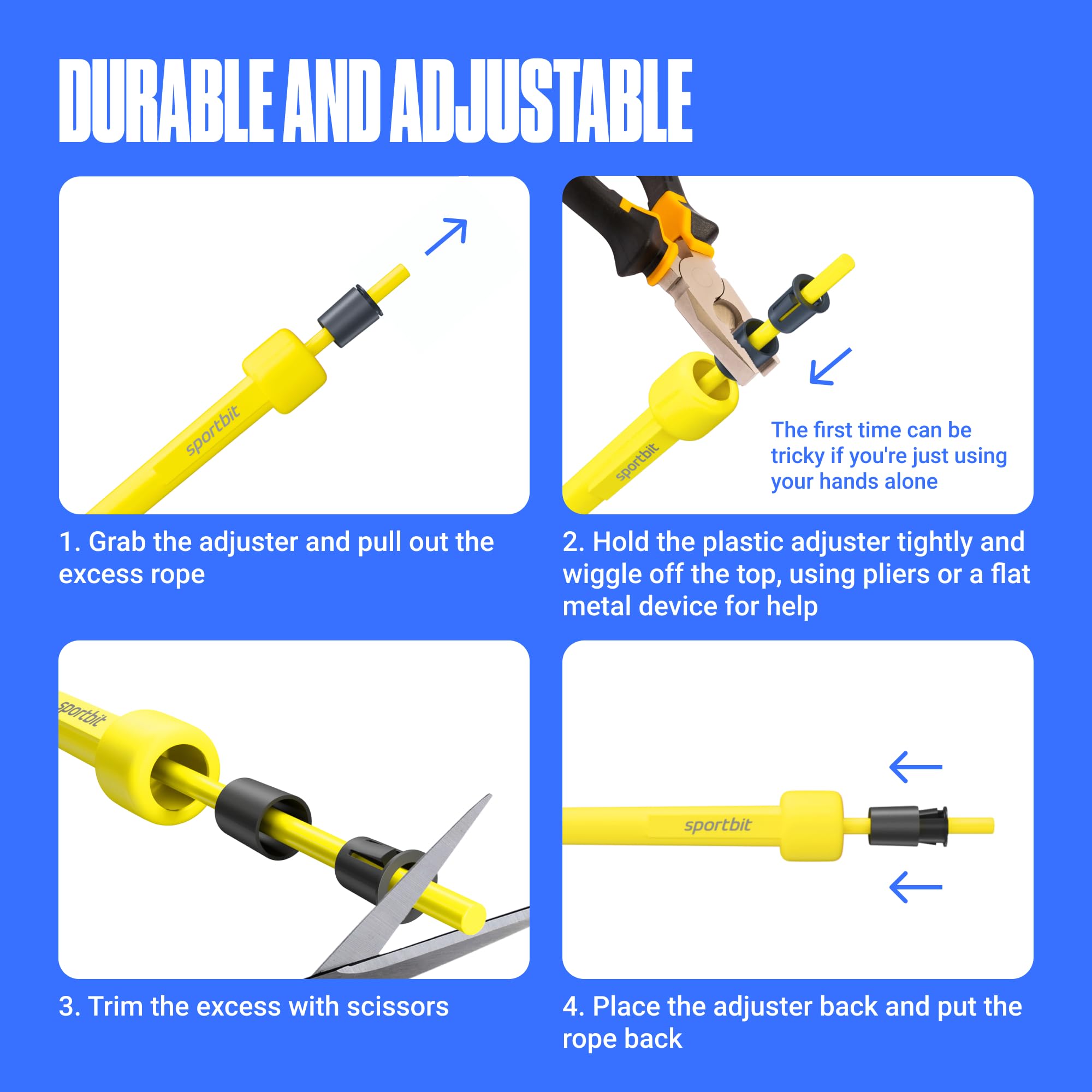 DURABLE AND ADJUSTABLE

sportbit

1. Grab the adjuster and pull out the excess rope

sportbit

The first time can be tricky if you're just using your hands alone

2. Hold the plastic adjuster tightly and wiggle off the top, using pliers or a flat metal device for help

sportbit

3. Trim the excess with scissors

sportbit

4. Place the adjuster back and put the rope back